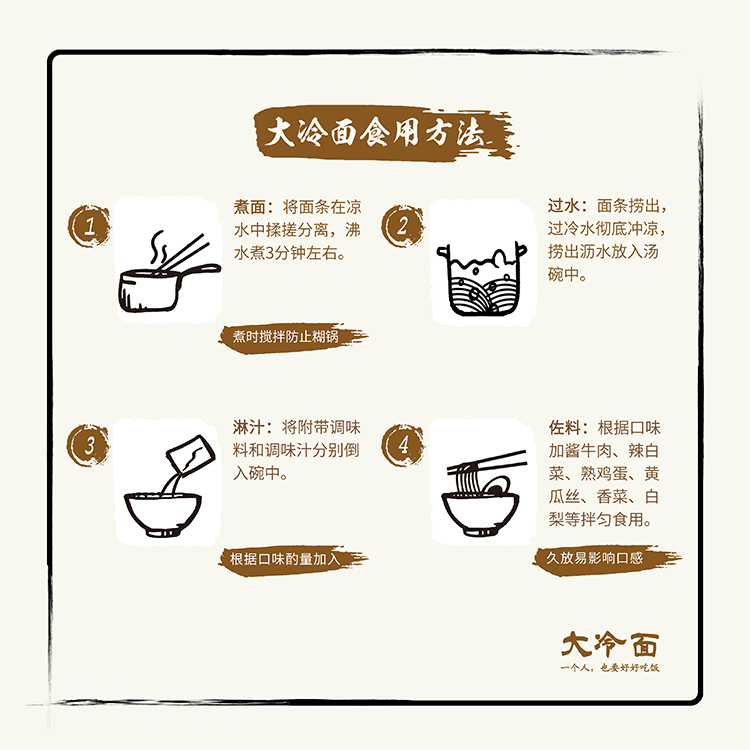 大冷面食用方法

1
煮面：将面条在凉水中揉搓分离，沸水煮3分钟左右。
煮时搅拌防止糊锅

2
过水：面条捞出，过冷水彻底冲凉，捞出沥水放入汤碗中。

3
淋汁：将附带调味料和调味汁分别倒入碗中。
根据口味酌量加入

4
佐料：根据口味加酱牛肉、辣白菜、熟鸡蛋、黄瓜丝、香菜、白梨等拌匀食用。
久放易影响口感

大冷面
一个人，也要好好吃饭