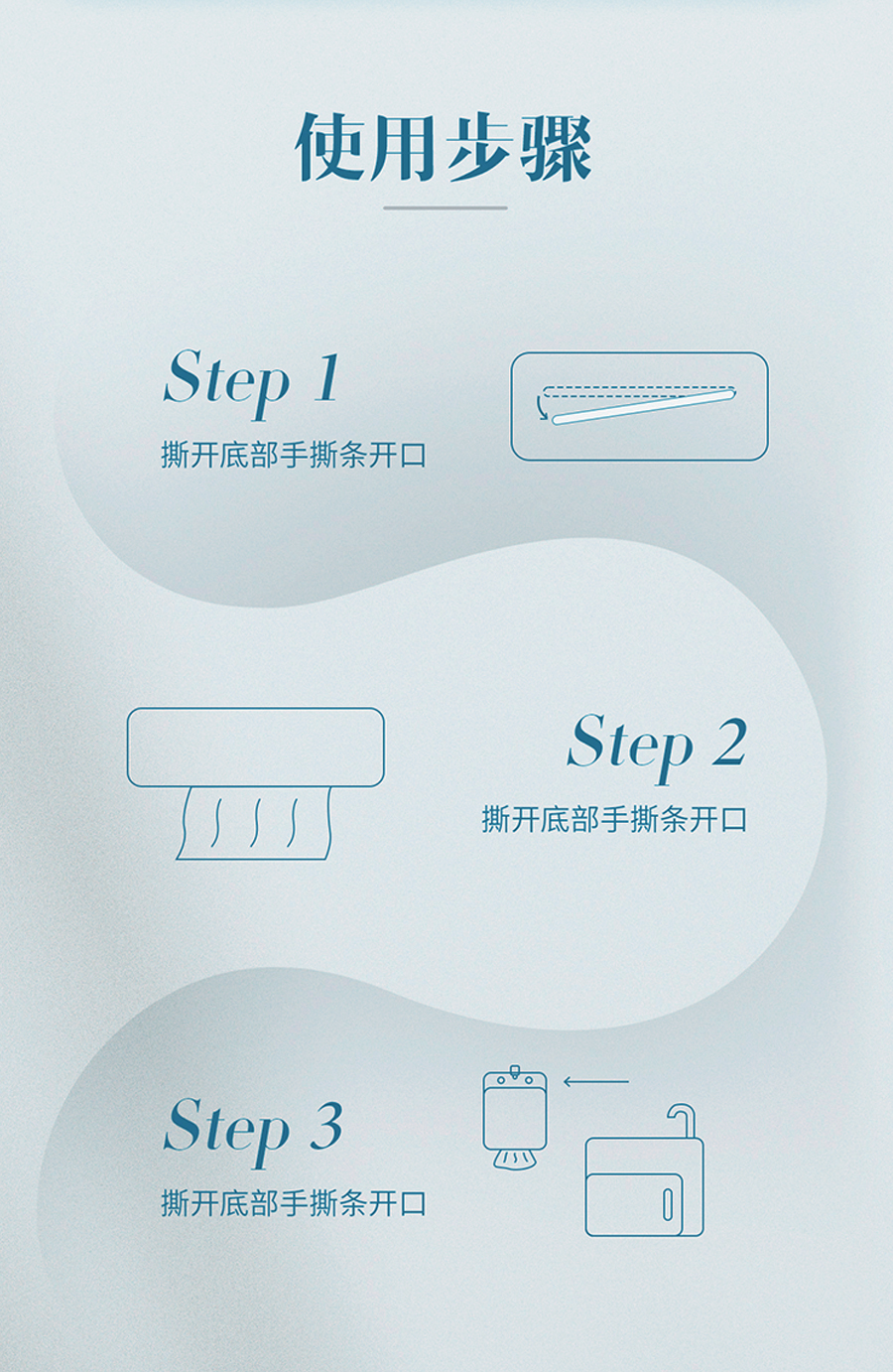 使用步骤

Step 1
撕开底部手撕条开口

Step 2
撕开底部手撕条开口

Step 3
撕开底部手撕条开口