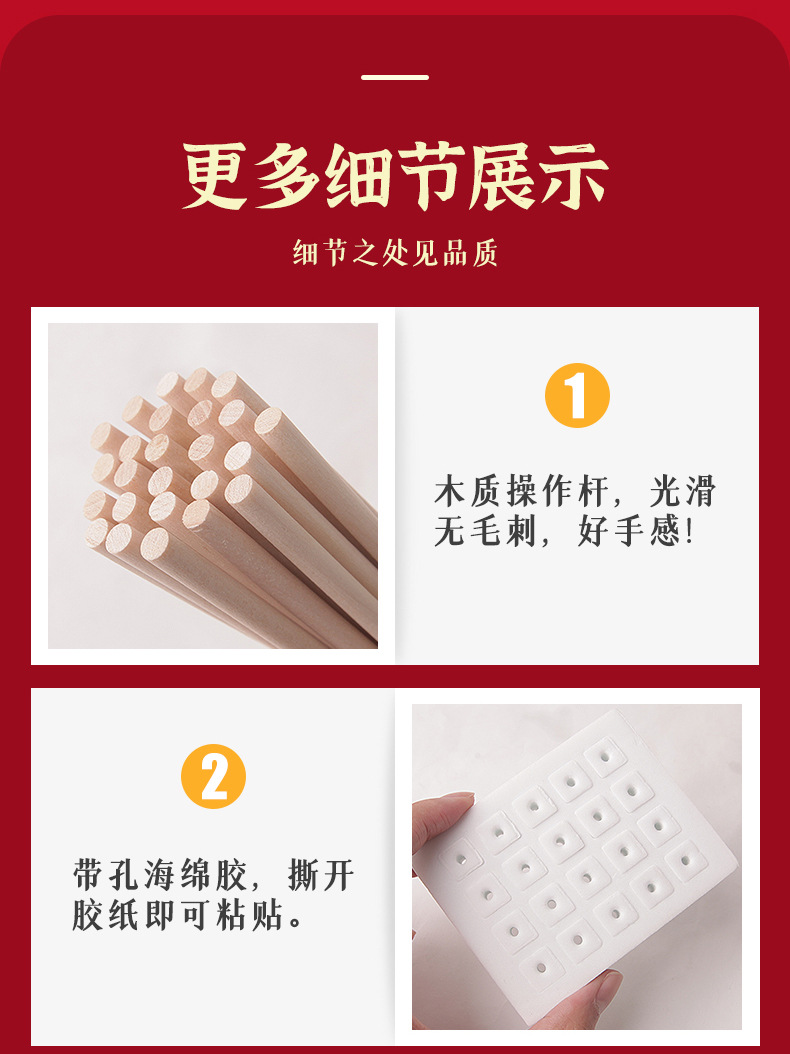 更多细节展示

细节之处见品质

1

木质操作杆，光滑无毛刺，好手感!

2

带孔海绵胶，撕开胶纸即可粘贴。