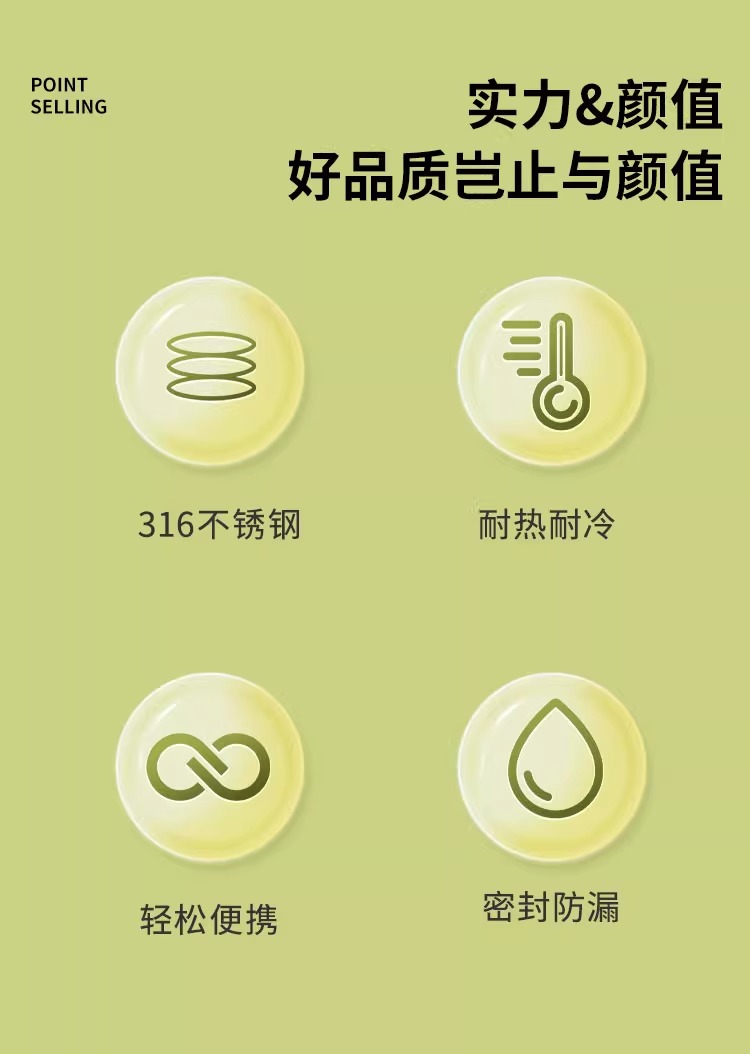 POINT
SELLING

实力&颜值
好品质岂止与颜值

316不锈钢

耐热耐冷

轻松便携

密封防漏