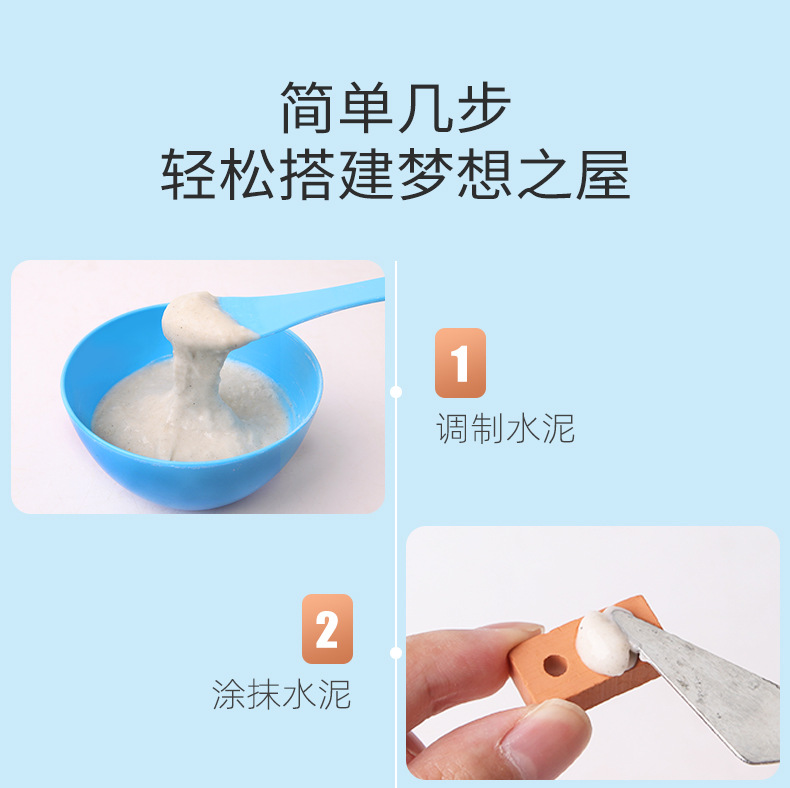 简单几步
轻松搭建梦想之屋

1
调制水泥

2
涂抹水泥