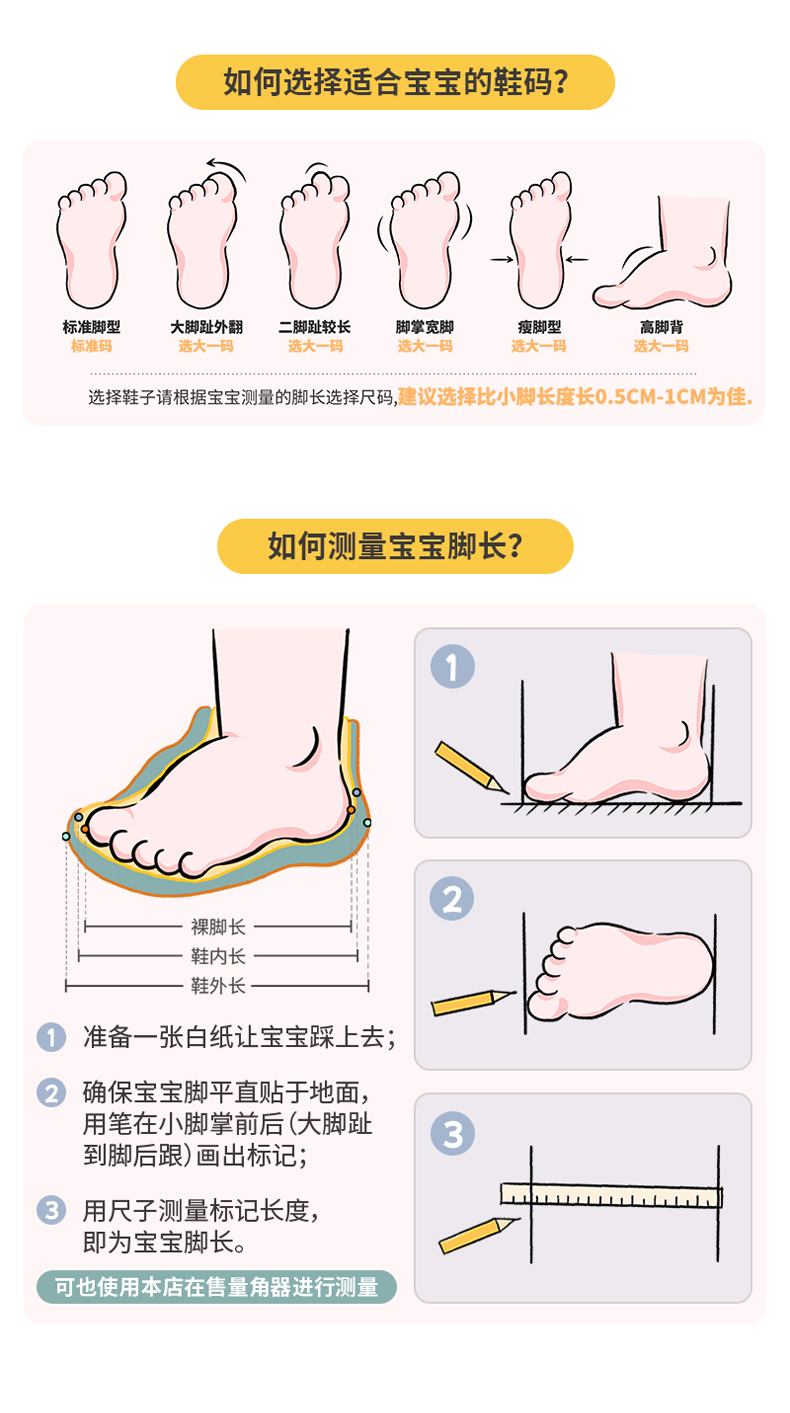 如何选择适合宝宝的鞋码？

标准脚型
标准码

大脚趾外翻
选大一码

二脚趾较长
选大一码

脚掌宽脚
选大一码

瘦脚型
选大一码

高脚背
选大一码

选择鞋子请根据宝宝测量的脚长选择尺码,建议选择比小脚长度长0.5CM-1CM为佳.

如何测量宝宝脚长？

裸脚长
鞋内长
鞋外长

1 准备一张白纸让宝宝踩上去；

2 确保宝宝脚平直贴于地面，用笔在小脚掌前后（大脚趾到脚后跟）画出标记；

3 用尺子测量标记长度，即为宝宝脚长。

可也使用本店在售量角器进行测量

1

2

3