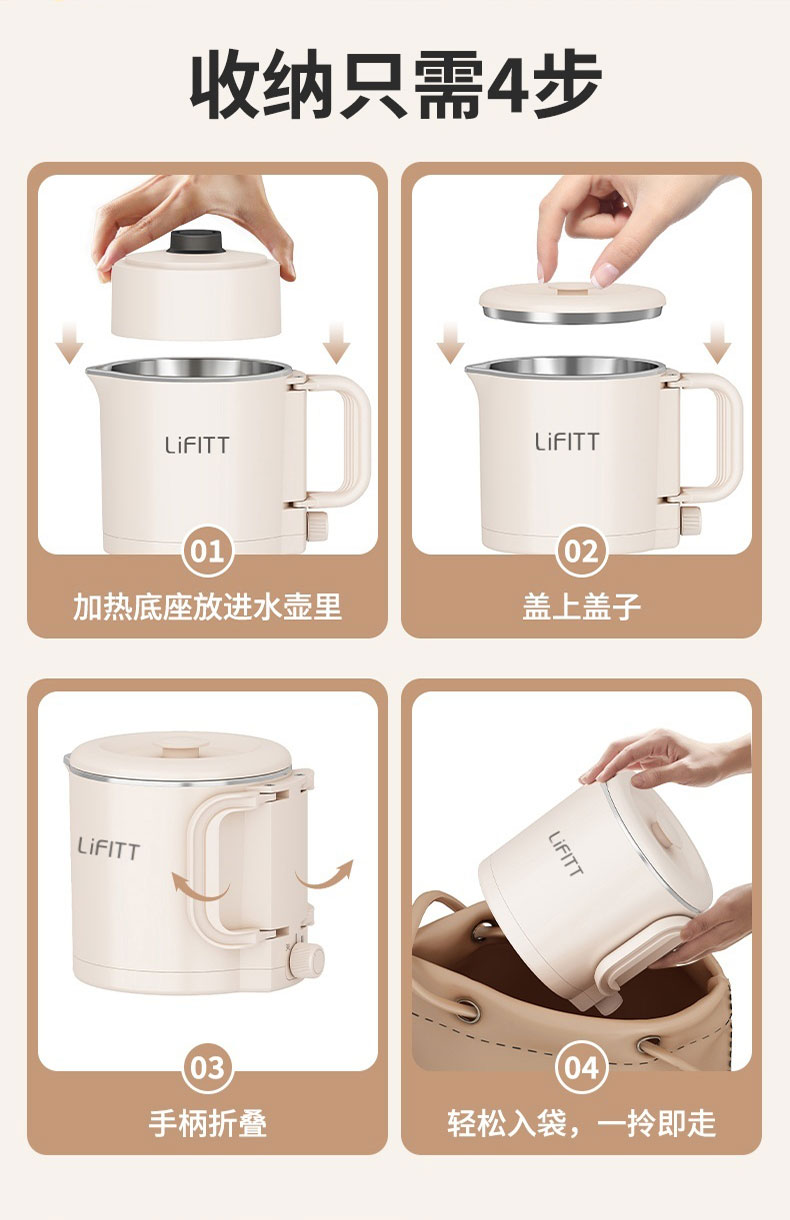 收纳只需4步

LiFITT

01

加热底座放进水壶里

LiFITT

02

盖上盖子

LiFITT

03

手柄折叠

LiFITT

04

轻松入袋，一拎即走