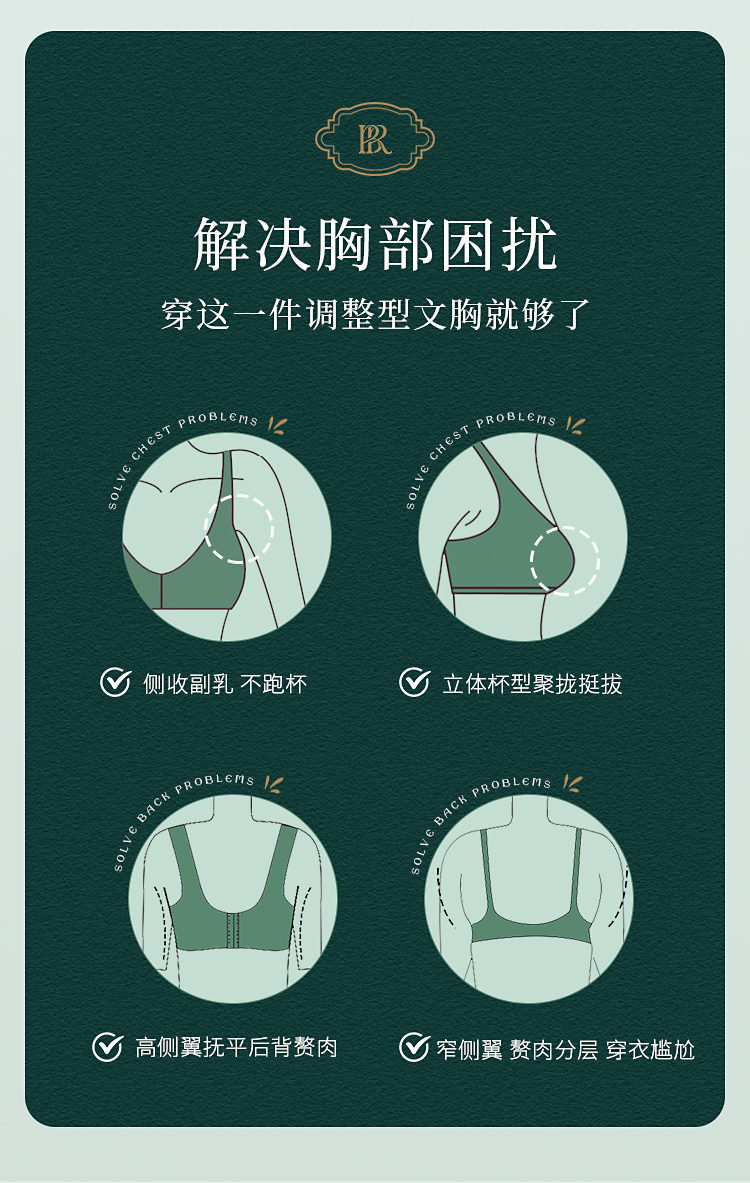 BR

解决胸部困扰

穿这一件调整型文胸就够了

SOLVE CHEST PROBLEMS

侧收副乳 不跑杯

SOLVE CHEST PROBLEMS

立体杯型聚拢挺拔

SOLVE BACK PROBLEMS

高侧翼抚平后背赘肉

SOLVE BACK PROBLEMS

窄侧翼 赘肉分层 穿衣尴尬