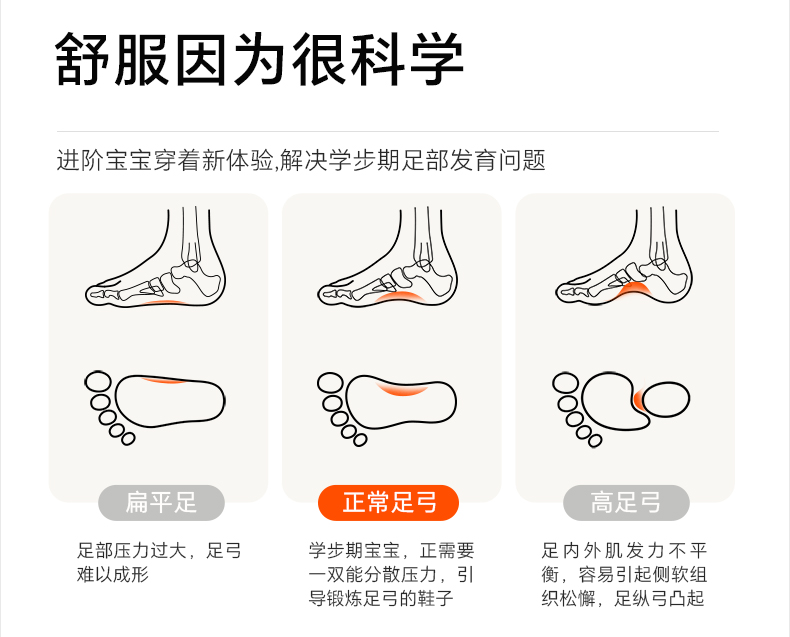 舒服因为很科学

进阶宝宝穿着新体验,解决学步期足部发育问题

扁平足

足部压力过大，足弓难以成形

正常足弓

学步期宝宝，正需要一双能分散压力，引导锻炼足弓的鞋子

高足弓

足内外肌发力不平衡，容易引起侧软组织松懈，足纵弓凸起