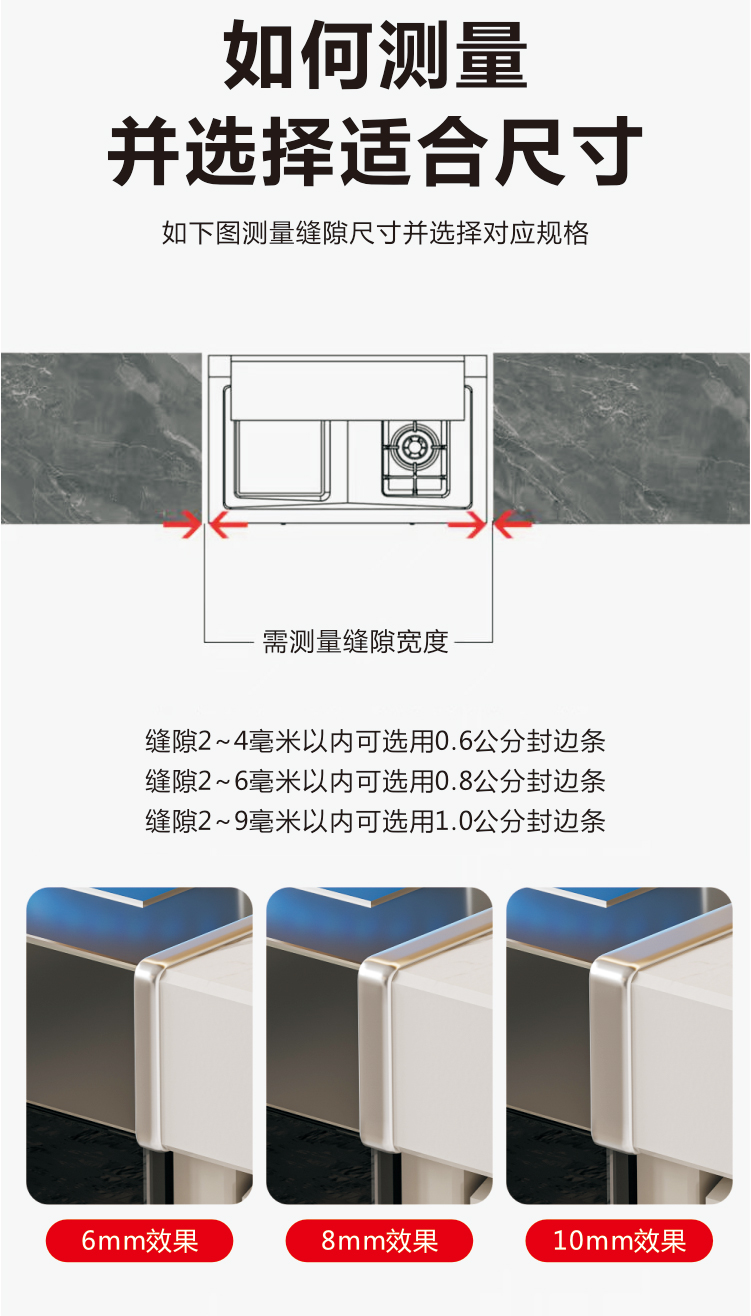 如何测量
并选择适合尺寸

如下图测量缝隙尺寸并选择对应规格

需测量缝隙宽度

缝隙2～4毫米以内可选用0.6公分封边条
缝隙2～6毫米以内可选用0.8公分封边条
缝隙2～9毫米以内可选用1.0公分封边条

6mm效果

8mm效果

10mm效果