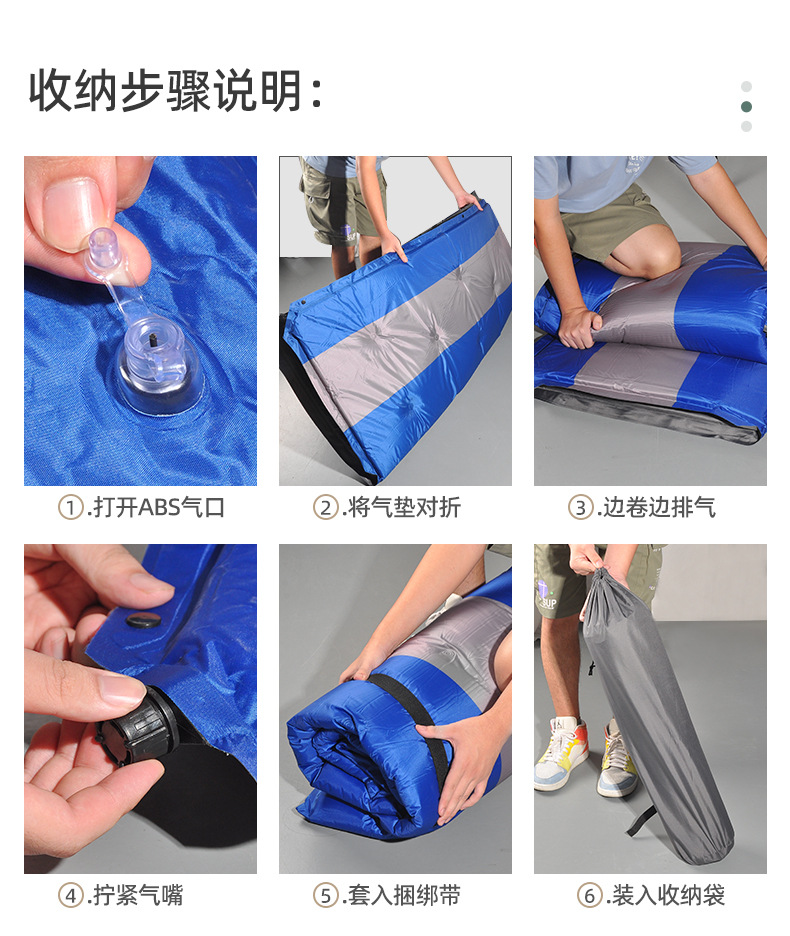 收纳步骤说明：

①.打开ABS气口

②.将气垫对折

③.边卷边排气

④.拧紧气嘴

⑤.套入捆绑带

⑥.装入收纳袋