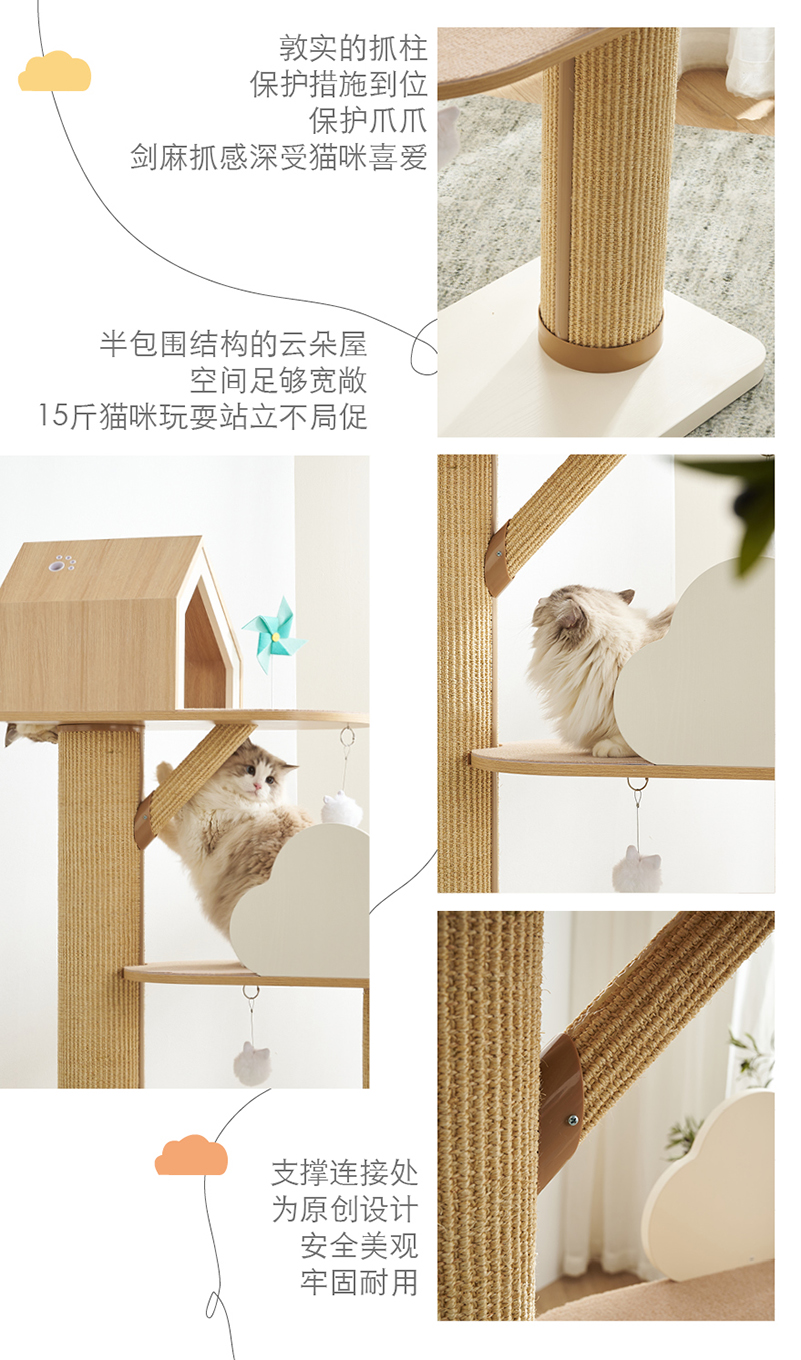 敦实的抓柱
保护措施到位
保护爪爪
剑麻抓感深受猫咪喜爱

半包围结构的云朵屋
空间足够宽敞
15斤猫咪玩耍站立不局促

支撑连接处
为原创设计
安全美观
牢固耐用