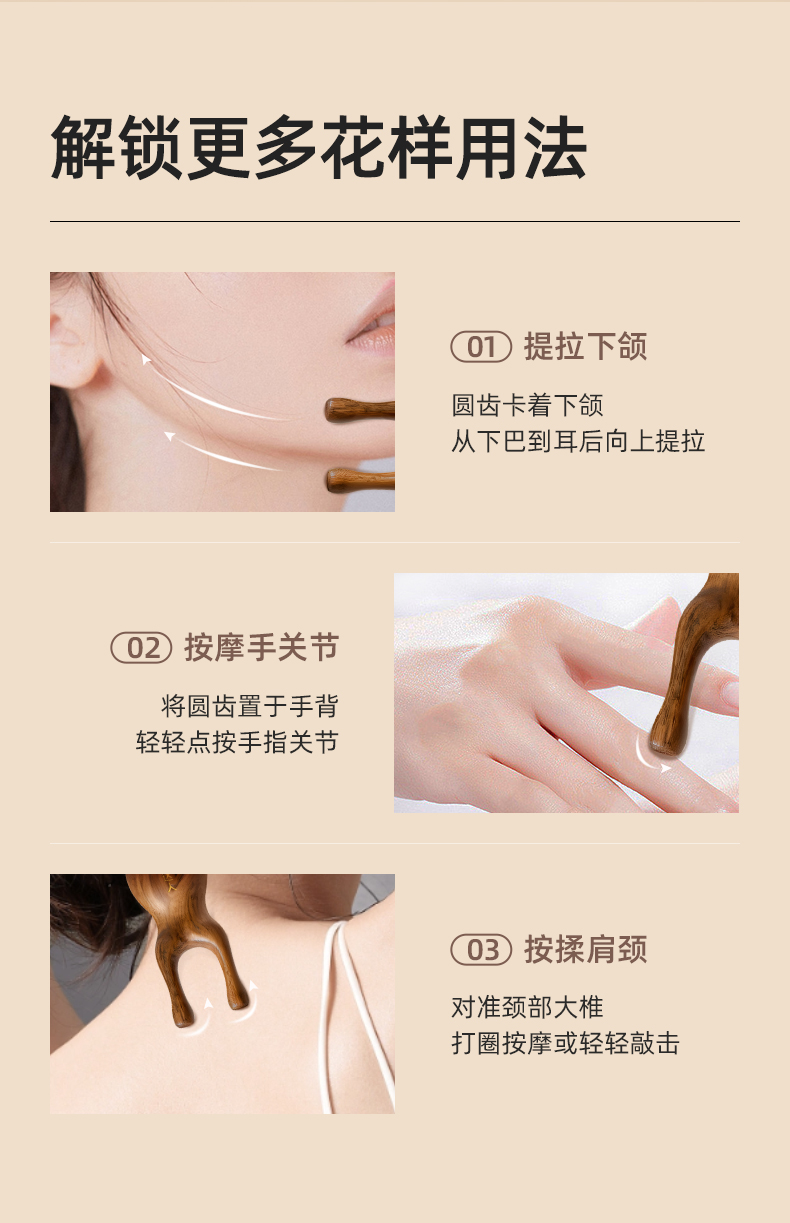 解锁更多花样用法

01 提拉下颌

圆齿卡着下颌
从下巴到耳后向上提拉

02 按摩手关节

将圆齿置于手背
轻轻点按手指关节

03 按揉肩颈

对准颈部大椎
打圈按摩或轻轻敲击