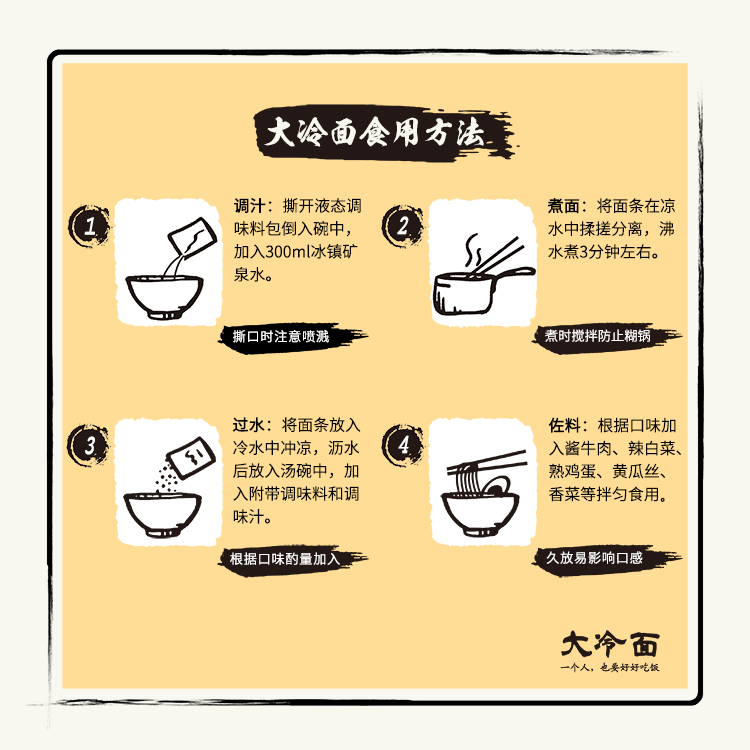 大冷面食用方法

1

调汁：撕开液态调味料包倒入碗中，加入300ml冰镇矿泉水。

撕口时注意喷溅

2

煮面：将面条在凉水中揉搓分离，沸水煮3分钟左右。

煮时搅拌防止糊锅

3

过水：将面条放入冷水中冲凉，沥水后放入汤碗中，加入附带调味料和调味汁。

根据口味酌量加入

4

佐料：根据口味加入酱牛肉、辣白菜、熟鸡蛋、黄瓜丝、香菜等拌匀食用。

久放易影响口感

大冷面

一个人，也要好好吃饭