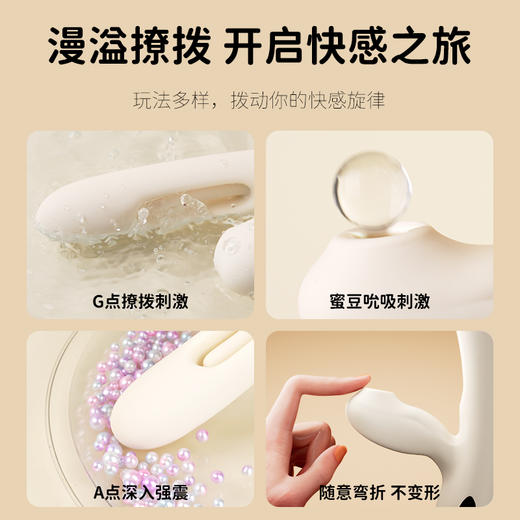 漫溢撩拨 开启快感之旅

玩法多样，拨动你的快感旋律

G点撩拨刺激

蜜豆吮吸刺激

A点深入强震

随意弯折 不变形