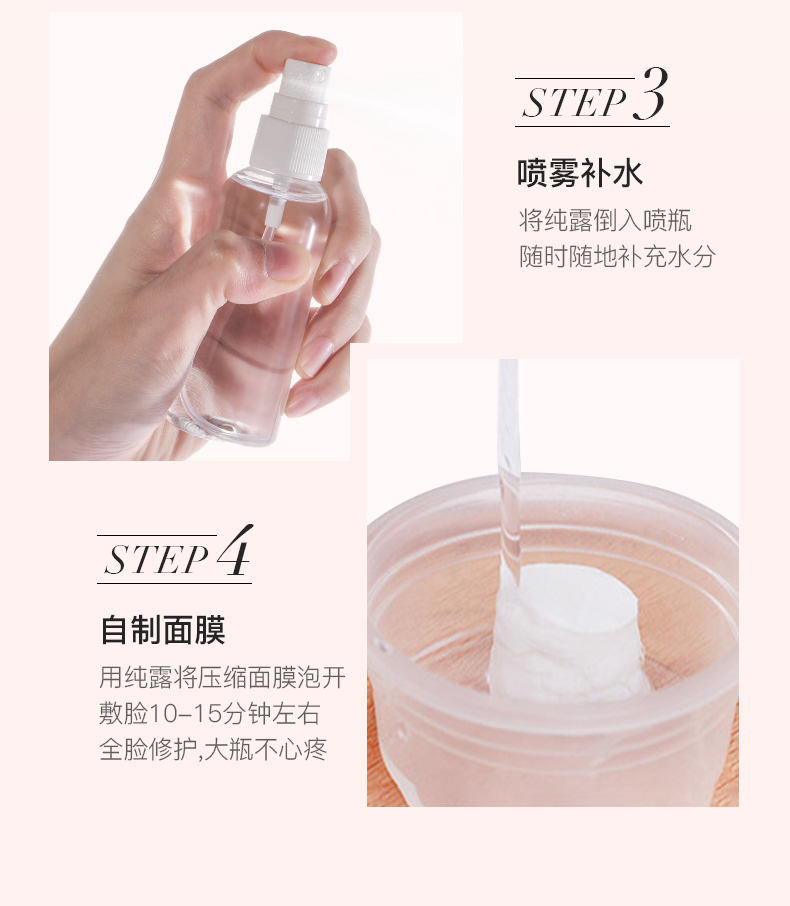 STEP 3

喷雾补水

将纯露倒入喷瓶
随时随地补充水分

STEP 4

自制面膜

用纯露将压缩面膜泡开
敷脸10-15分钟左右
全脸修护,大瓶不心疼