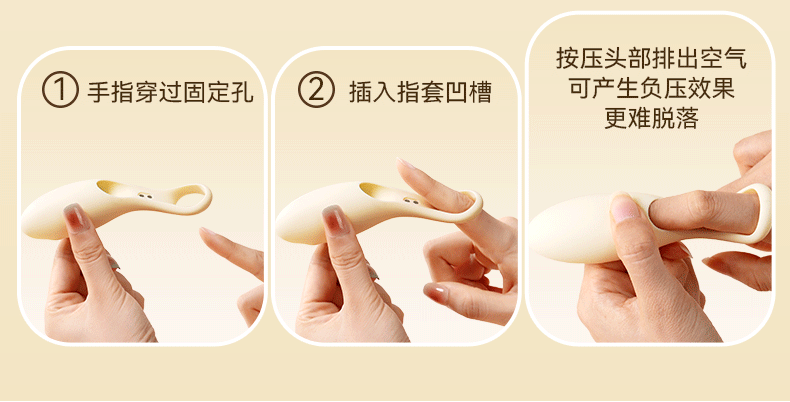 ① 手指穿过固定孔

② 插入指套凹槽

按压头部排出空气
可产生负压效果
更难脱落