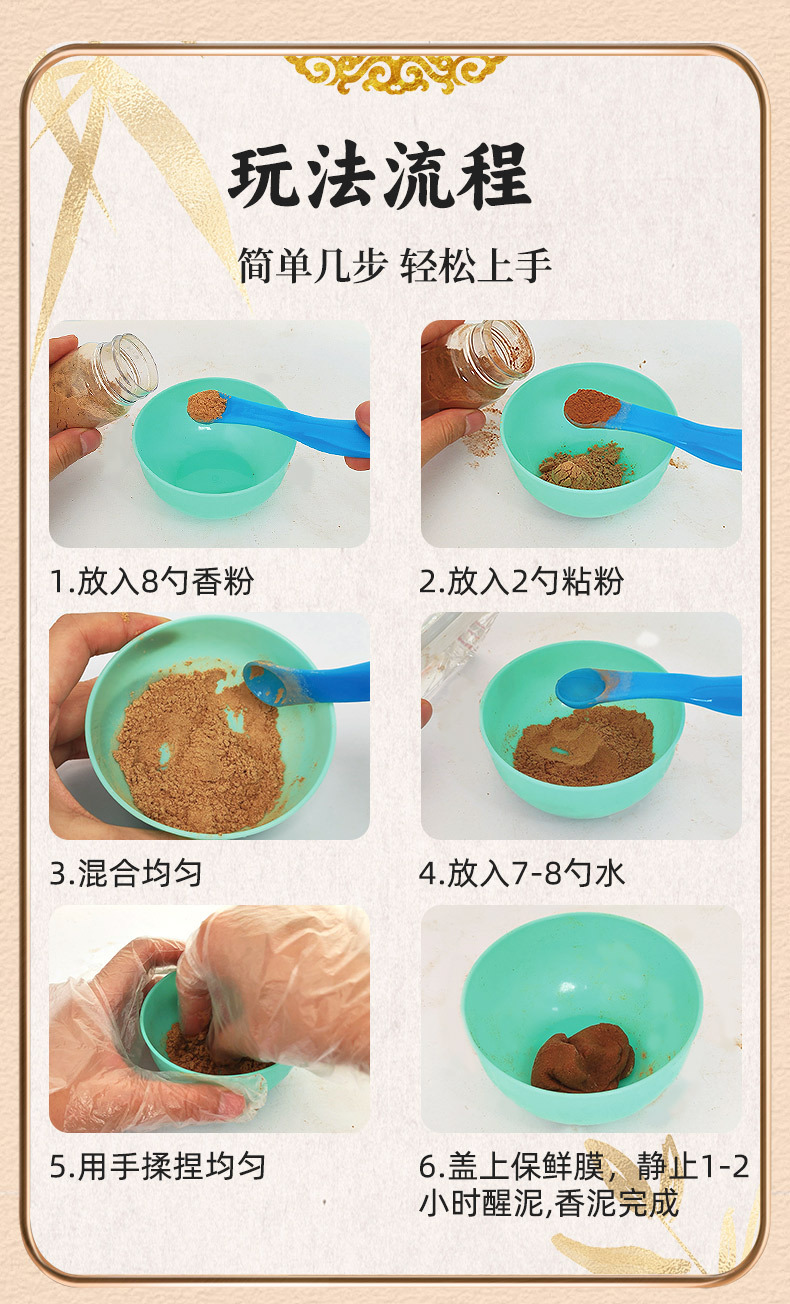 玩法流程

简单几步 轻松上手

1.放入8勺香粉

2.放入2勺粘粉

3.混合均匀

4.放入7-8勺水

5.用手揉捏均匀

6.盖上保鲜膜，静止1-2小时醒泥,香泥完成