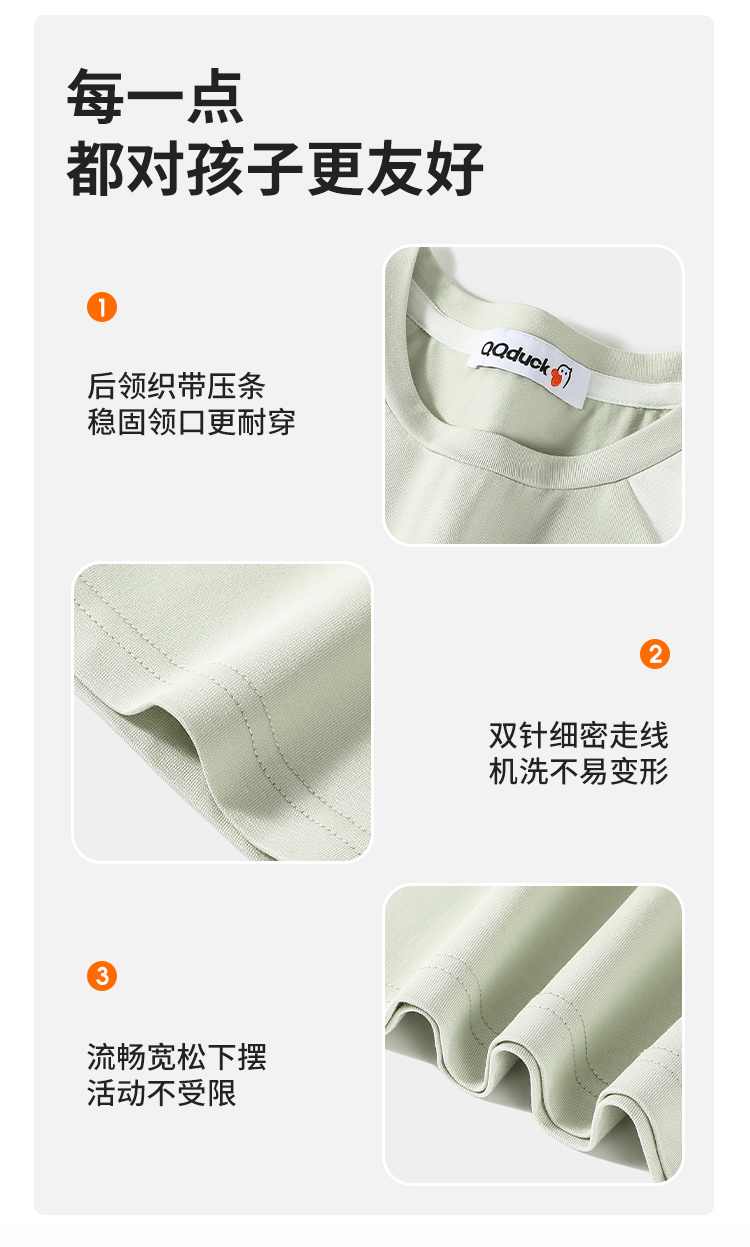 每一点
都对孩子更友好

1

后领织带压条
稳固领口更耐穿

QQduck

2

双针细密走线
机洗不易变形

3

流畅宽松下摆
活动不受限