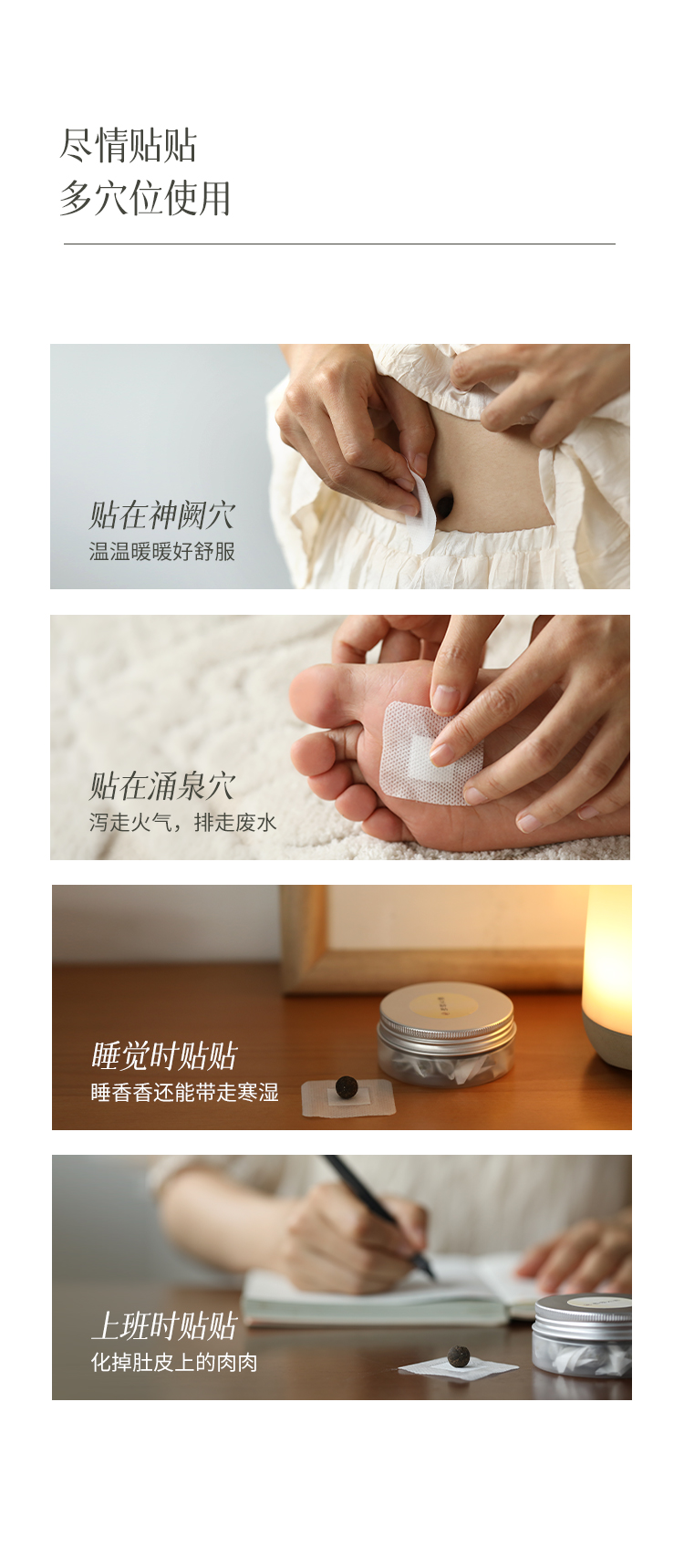 尽情贴贴
多穴位使用

贴在神阙穴
温温暖暖好舒服

贴在涌泉穴
泻走火气，排走废水

睡觉时贴贴
睡香香还能带走寒湿

上班时贴贴
化掉肚皮上的肉肉