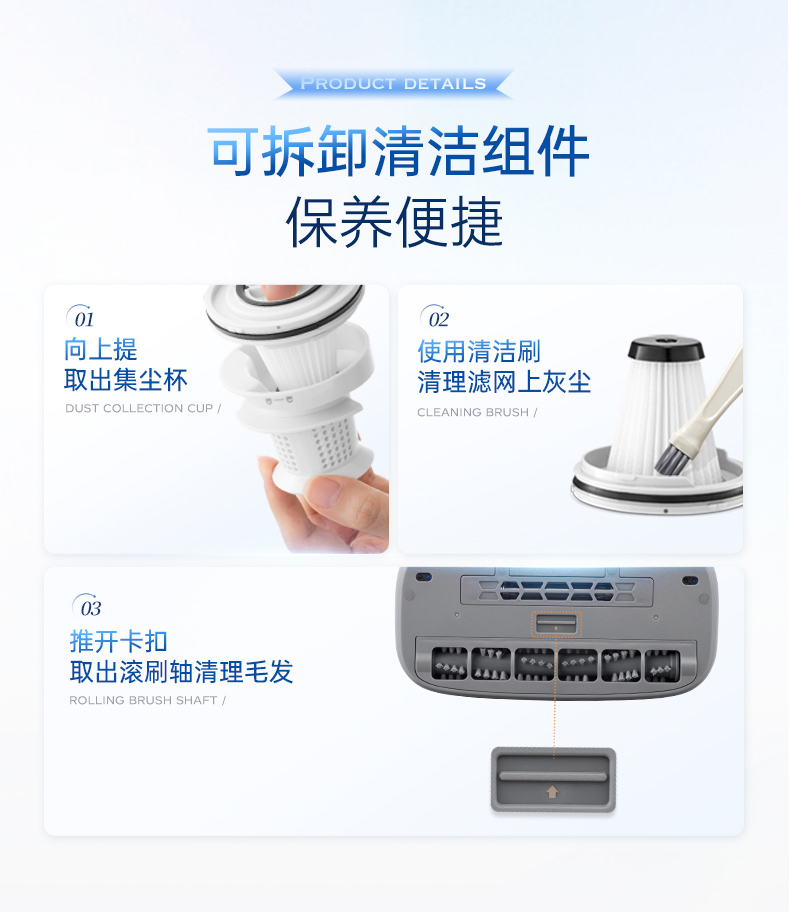 PRODUCT DETAILS

可拆卸清洁组件
保养便捷

01
向上提
取出集尘杯
DUST COLLECTION CUP /

02
使用清洁刷
清理滤网上灰尘
CLEANING BRUSH /

03
推开卡扣
取出滚刷轴清理毛发
ROLLING BRUSH SHAFT /