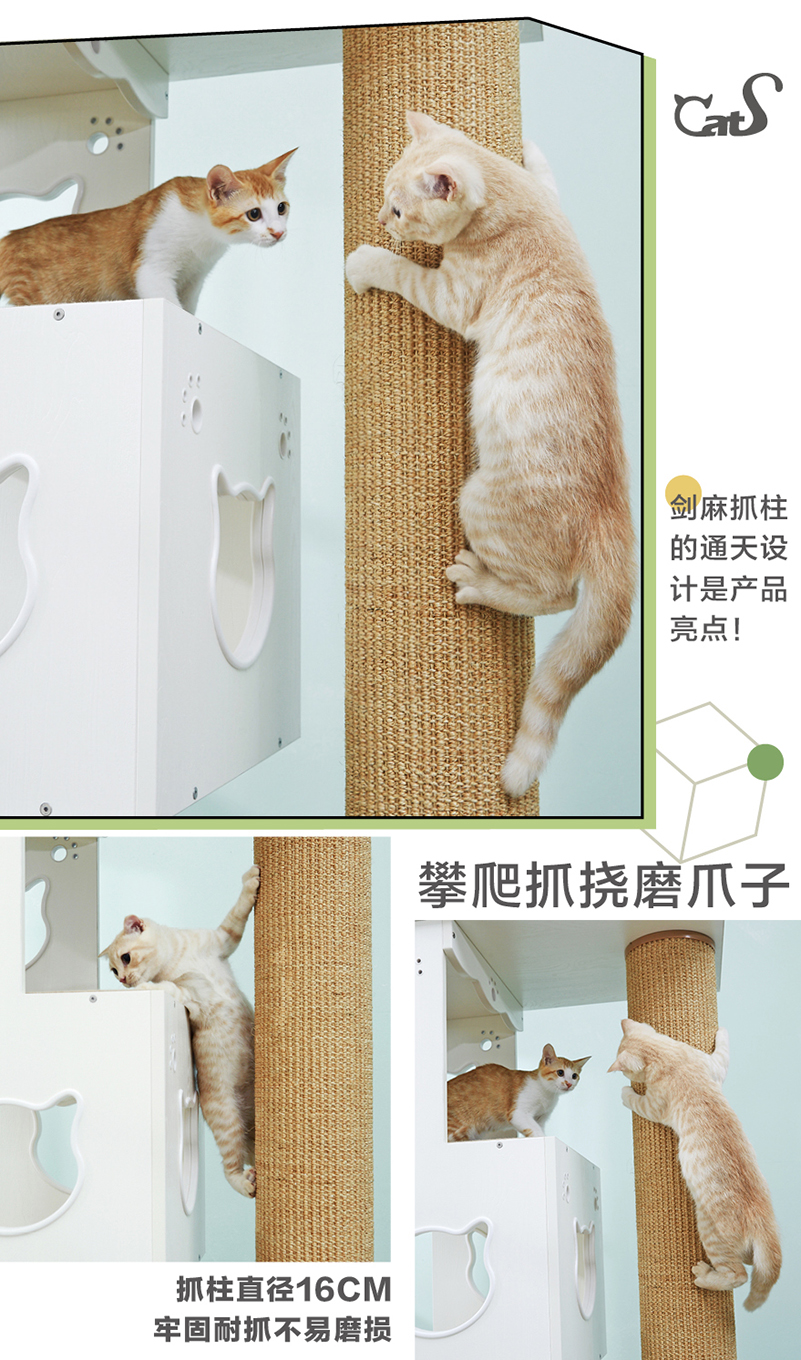 CatS

剑麻抓柱的通天设计是产品亮点!

攀爬抓挠磨爪子

抓柱直径16CM
牢固耐抓不易磨损