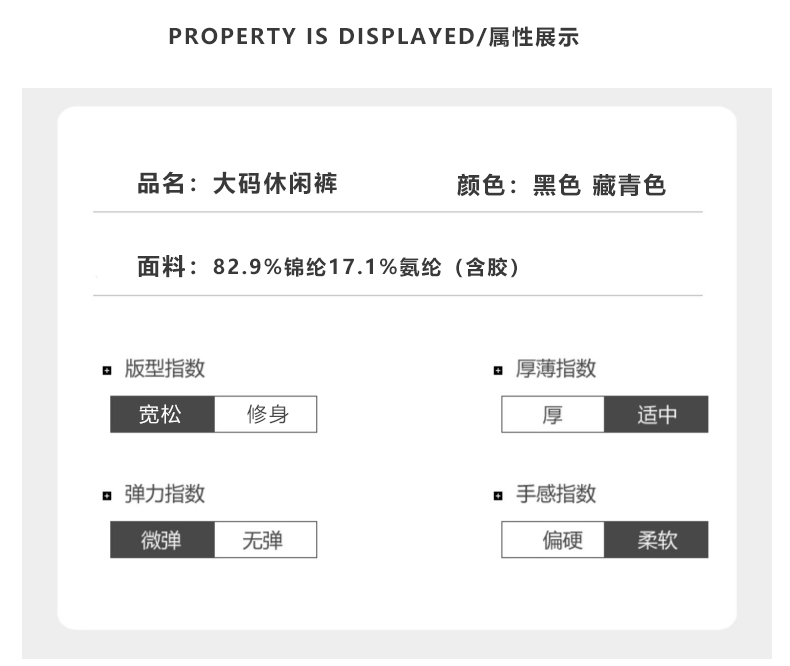 PROPERTY IS DISPLAYED/属性展示

品名：大码休闲裤

颜色：黑色 藏青色

面料：82.9%锦纶17.1%氨纶（含胶）

版型指数

宽松 修身

弹力指数

微弹 无弹

厚薄指数

厚 适中

手感指数

偏硬 柔软