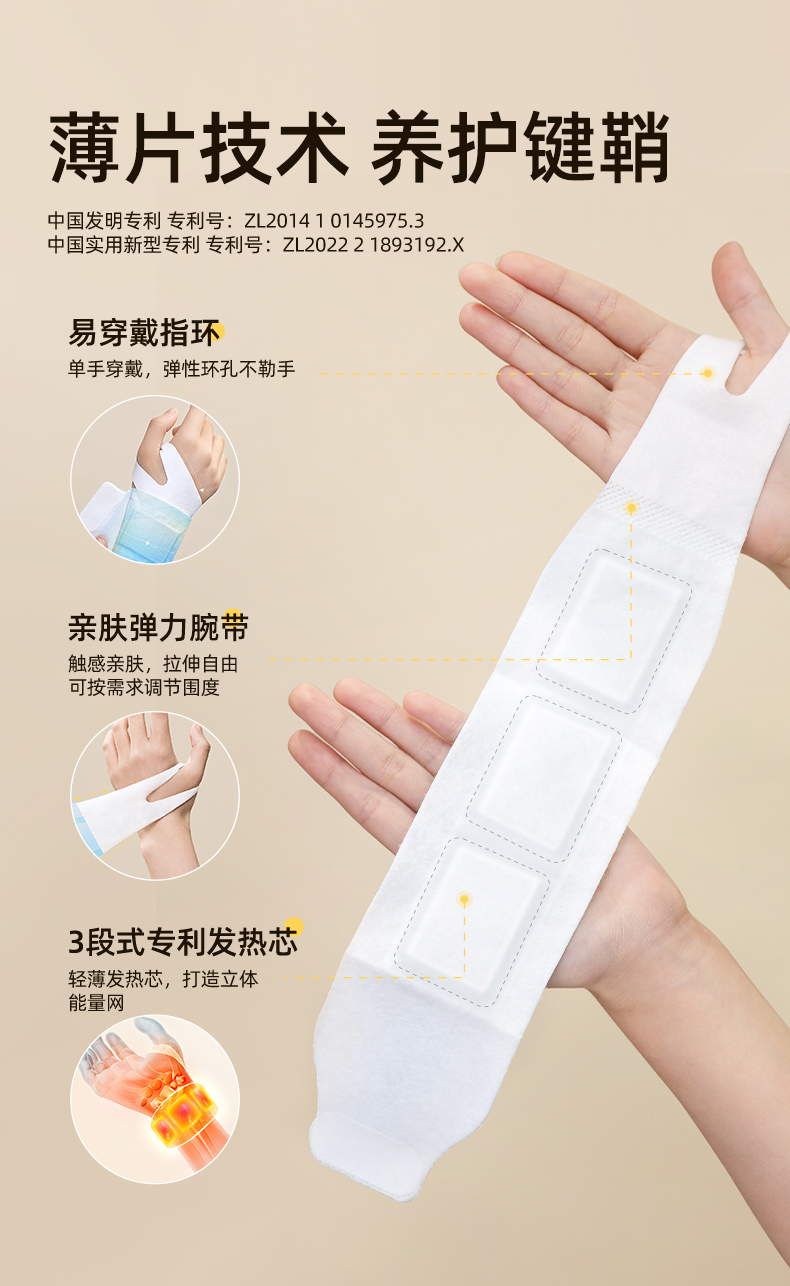 薄片技术 养护键鞘

中国发明专利 专利号：ZL2014 1 0145975.3
中国实用新型专利 专利号：ZL2022 2 1893192.X

易穿戴指环
单手穿戴，弹性环孔不勒手

亲肤弹力腕带
触感亲肤，拉伸自由
可按需求调节围度

3段式专利发热芯
轻薄发热芯，打造立体能量网