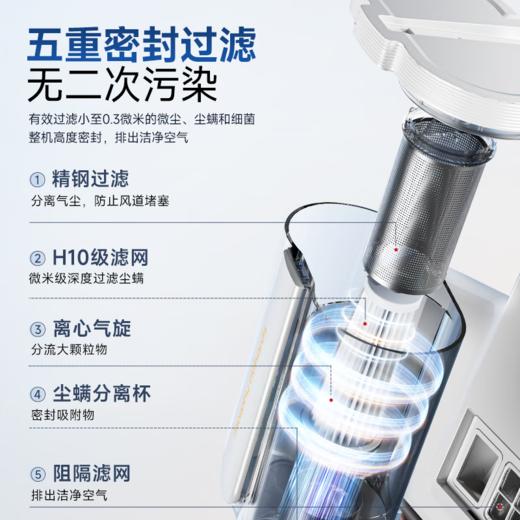 五重密封过滤
无二次污染

有效过滤小至0.3微米的微尘、尘螨和细菌
整机高度密封，排出洁净空气

① 精钢过滤
分离气尘，防止风道堵塞

② H10级滤网
微米级深度过滤尘螨

③ 离心气旋
分流大颗粒物

④ 尘螨分离杯
密封吸附物

⑤ 阻隔滤网
排出洁净空气