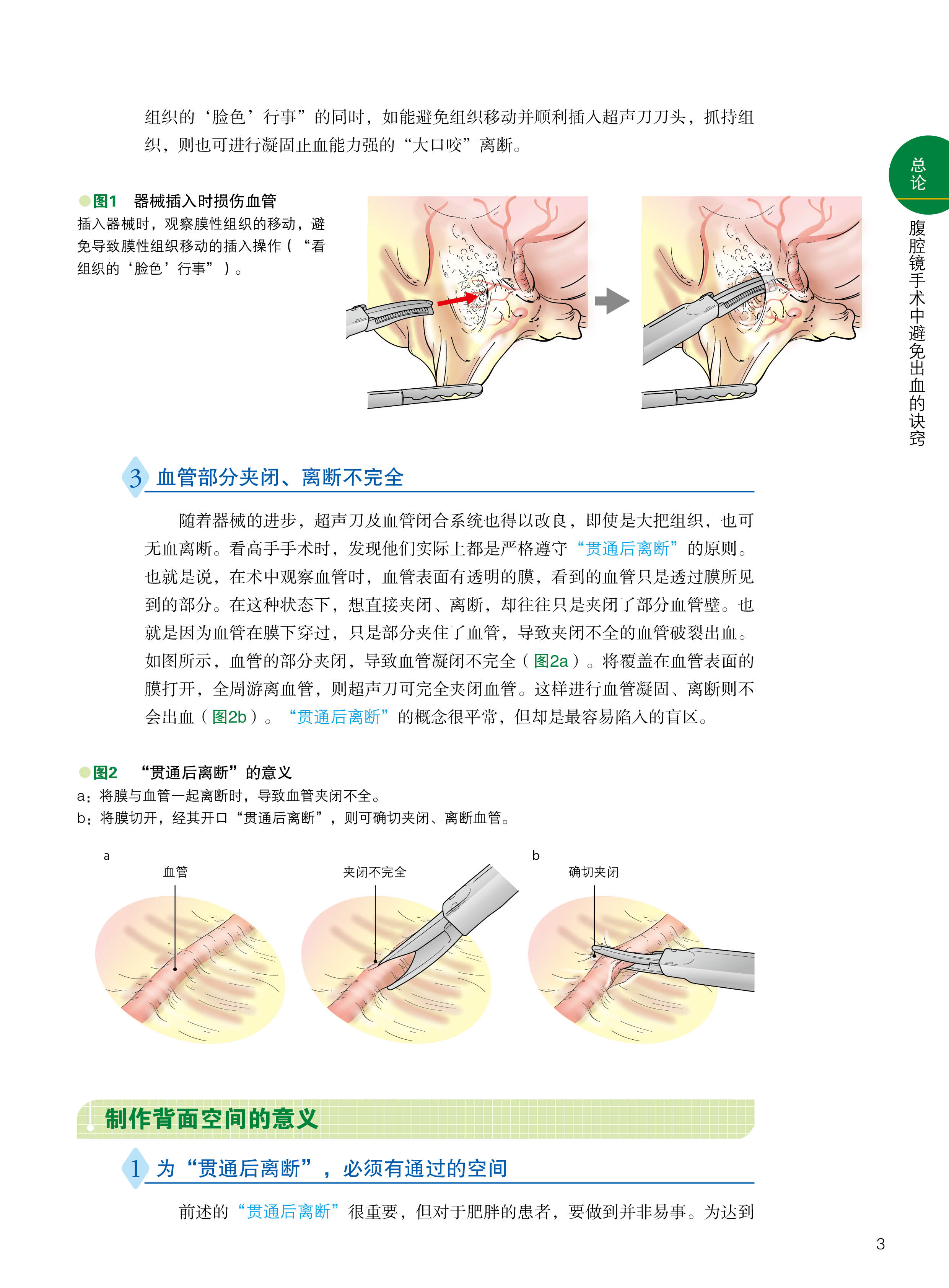 组织的‘脸色’行事”的同时，如能避免组织移动并顺利插入超声刀刀头，抓持组织，则也可进行凝固止血能力强的“大口咬”离断。

总论

腹腔镜手术中避免出血的诀窍

图1 器械插入时损伤血管
插入器械时，观察膜性组织的移动，避免导致膜性组织移动的插入操作（“看组织的‘脸色’行事”）。

3 血管部分夹闭、离断不完全

随着器械的进步，超声刀及血管闭合系统也得以改良，即使是大把组织，也可无血离断。看高手手术时，发现他们实际上都是严格遵守“贯通后离断”的原则。也就是说，在术中观察血管时，血管表面有透明的膜，看到的血管只是透过膜所见到的部分。在这种状态下，想直接夹闭、离断，却往往只是夹闭了部分血管壁。也就是因为血管在膜下穿过，只是部分夹住了血管，导致夹闭不全的血管破裂出血。如图所示，血管的部分夹闭，导致血管凝闭不完全（图2a）。将覆盖在血管表面的膜打开，全周游离血管，则超声刀可完全夹闭血管。这样进行血管凝固、离断则不会出血（图2b）。“贯通后离断”的概念很平常，但却是最容易陷入的盲区。

图2 “贯通后离断”的意义
a：将膜与血管一起离断时，导致血管夹闭不全。
b：将膜切开，经其开口“贯通后离断”，则可确切夹闭、离断血管。

a
血管
夹闭不完全
b
确切夹闭

制作背面空间的意义

1 为“贯通后离断”，必须有通过的空间

前述的“贯通后离断”很重要，但对于肥胖的患者，要做到并非易事。为达到

3