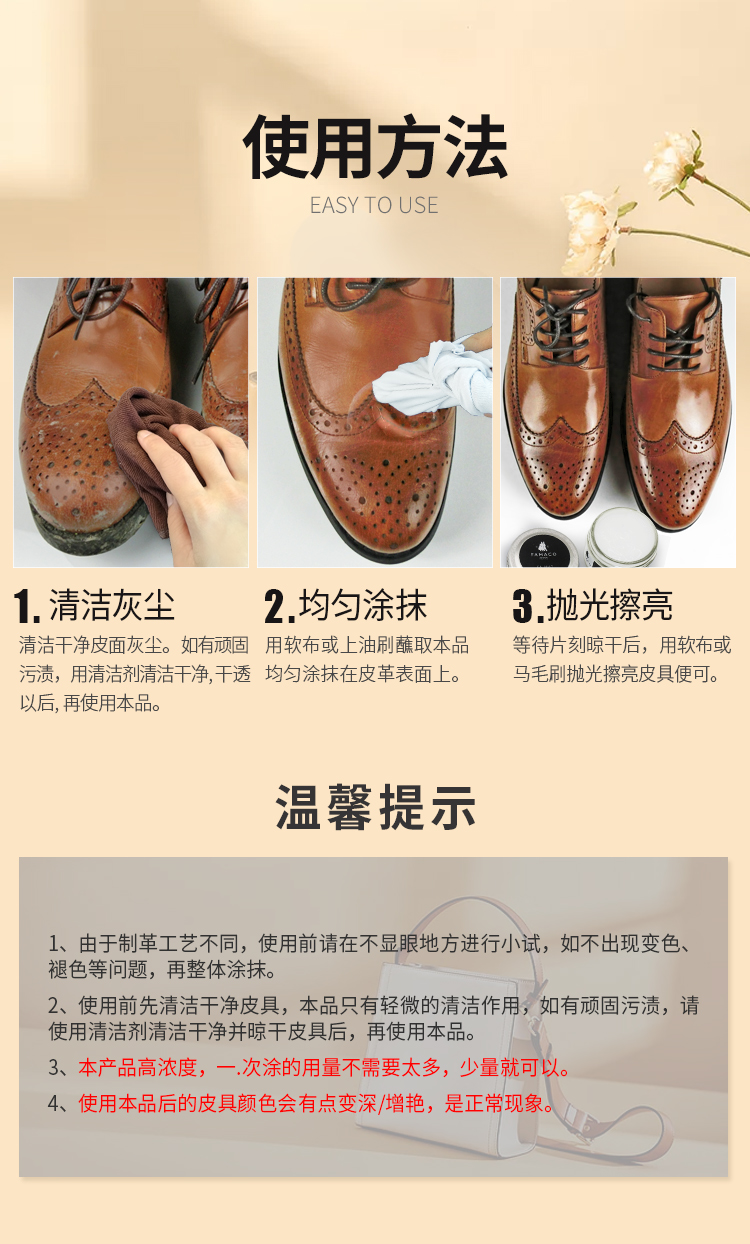 使用方法
EASY TO USE

FAMACO

1. 清洁灰尘
清洁干净皮面灰尘。如有顽固污渍，用清洁剂清洁干净，干透以后，再使用本品。

2. 均匀涂抹
用软布或上油刷蘸取本品均匀涂抹在皮革表面上。

3. 抛光擦亮
等待片刻晾干后，用软布或马毛刷抛光擦亮皮具便可。

温馨提示

1、由于制革工艺不同，使用前请在不显眼地方进行小试，如不出现变色、褪色等问题，再整体涂抹。
2、使用前先清洁干净皮具，本品只有轻微的清洁作用，如有顽固污渍，请使用清洁剂清洁干净并晾干皮具后，再使用本品。
3、本产品高浓度，一.次涂的用量不需要太多，少量就可以。
4、使用本品后的皮具颜色会有点变深/增艳，是正常现象。