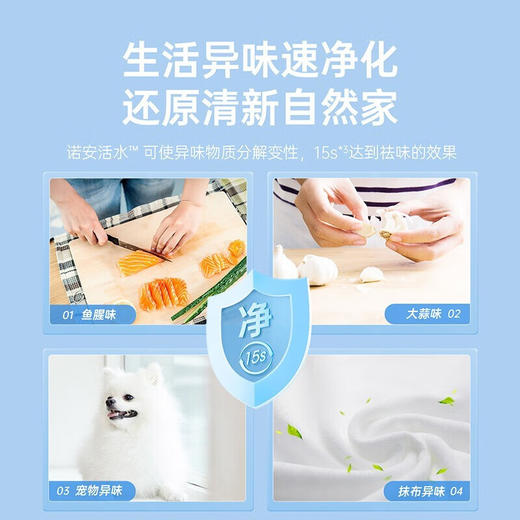 生活异味速净化
还原清新自然家

诺安活水™ 可使异味物质分解变性，15s*3达到祛味的效果

01 鱼腥味

大蒜味 02

净

15s

03 宠物异味

抹布异味 04