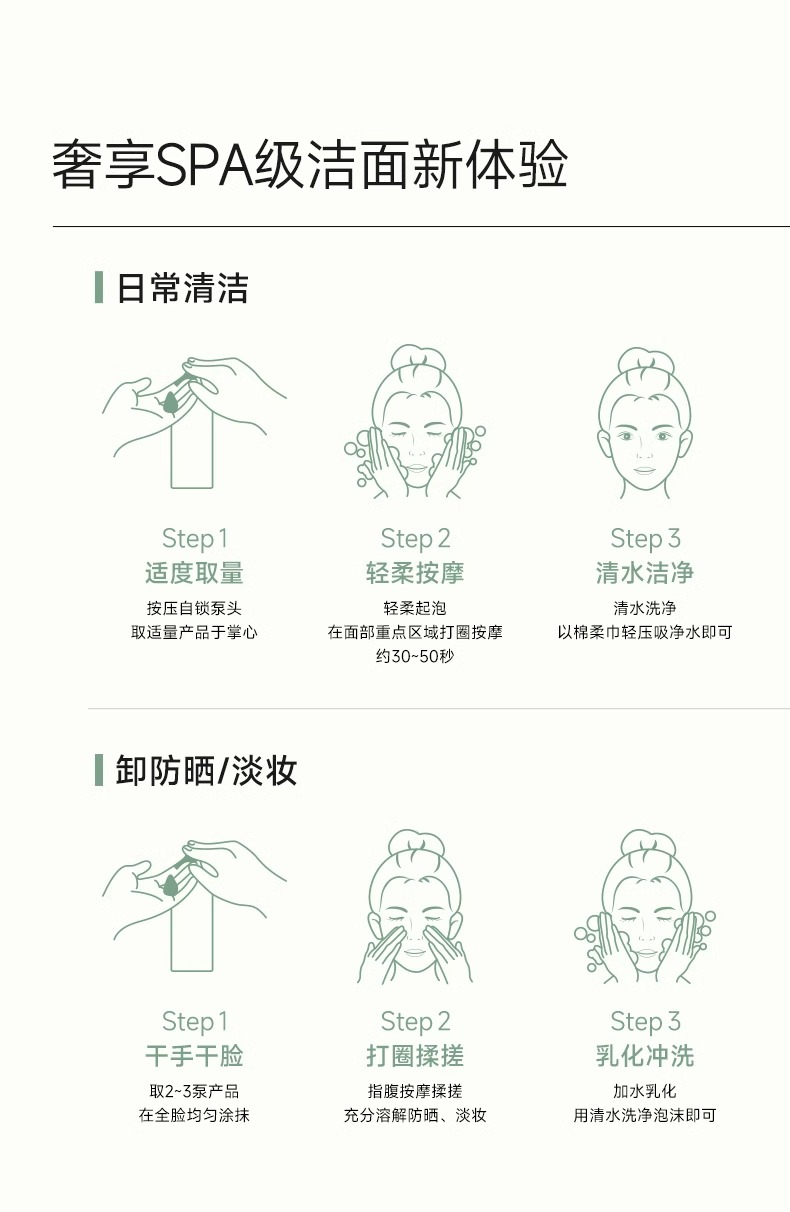 奢享SPA级洁面新体验

日常清洁

Step 1
适度取量
按压自锁泵头
取适量产品于掌心

Step 2
轻柔按摩
轻柔起泡
在面部重点区域打圈按摩
约30~50秒

Step 3
清水洁净
清水洗净
以棉柔巾轻压吸净水即可

卸防晒/淡妆

Step 1
干手干脸
取2~3泵产品
在全脸均匀涂抹

Step 2
打圈揉搓
指腹按摩揉搓
充分溶解防晒、淡妆

Step 3
乳化冲洗
加水乳化
用清水洗净泡沫即可