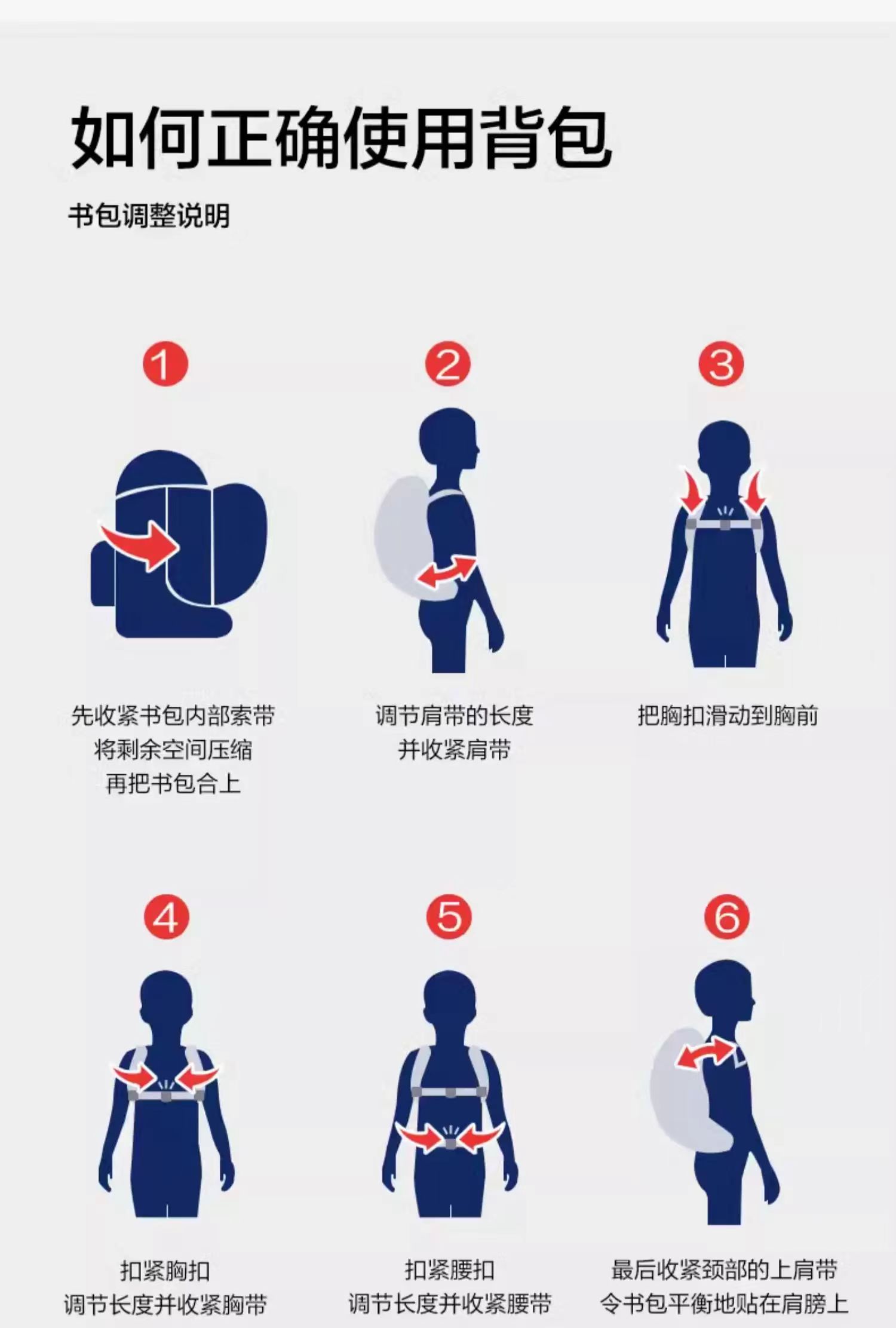 如何正确使用背包

书包调整说明

1

先收紧书包内部索带
将剩余空间压缩
再把书包合上

2

调节肩带的长度
并收紧肩带

3

把胸扣滑动到胸前

4

扣紧胸扣
调节长度并收紧胸带

5

扣紧腰扣
调节长度并收紧腰带

6

最后收紧颈部的上肩带
令书包平衡地贴在肩膀上