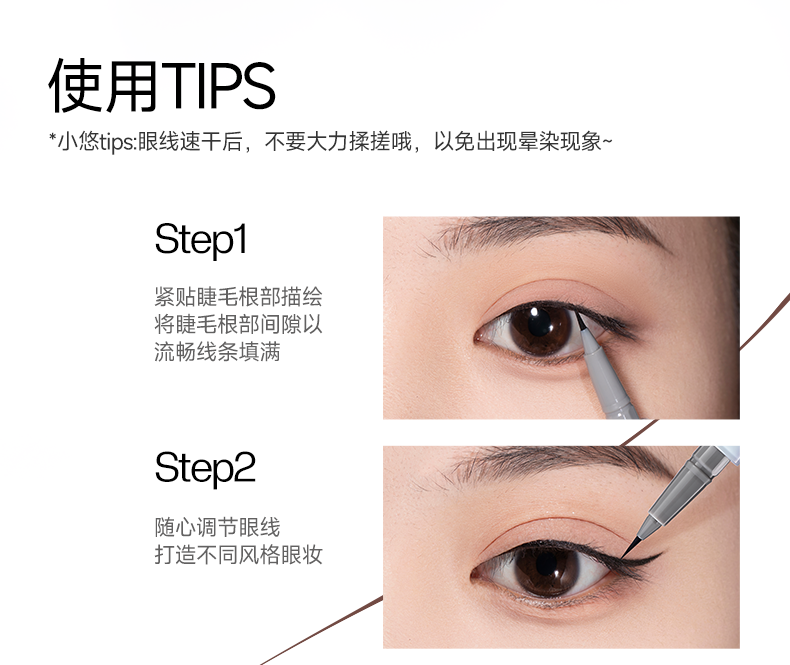 使用TIPS
*小悠tips:眼线速干后，不要大力揉搓哦，以免出现晕染现象~

Step1
紧贴睫毛根部描绘
将睫毛根部间隙以
流畅线条填满

Step2
随心调节眼线
打造不同风格眼妆