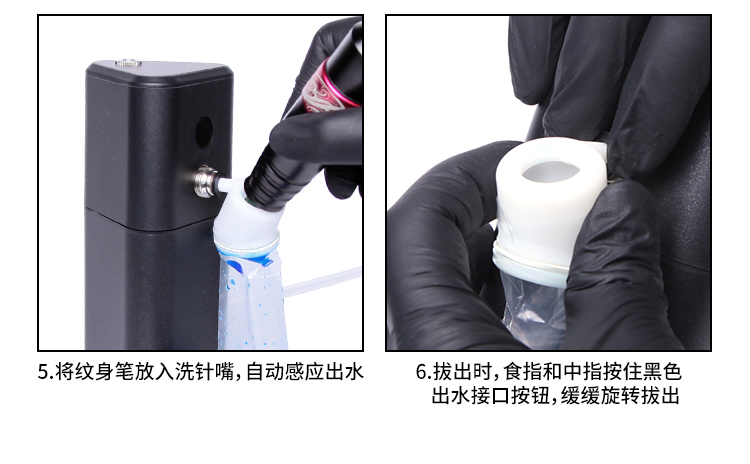 5.将纹身笔放入洗针嘴，自动感应出水

6.拔出时，食指和中指按住黑色出水接口按钮，缓缓旋转拔出