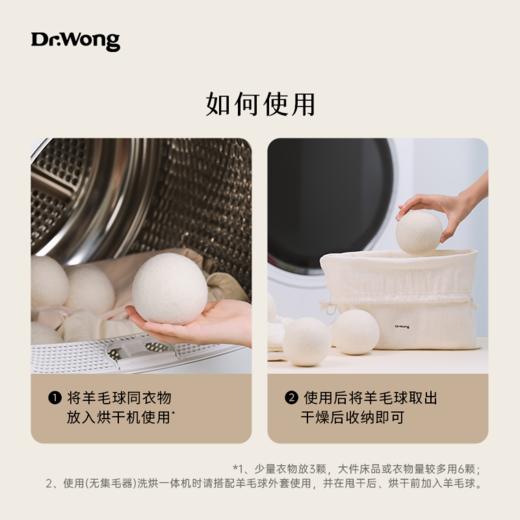 Dr.Wong

如何使用

Dr.Wong

❶ 将羊毛球同衣物放入烘干机使用*

❷ 使用后将羊毛球取出干燥后收纳即可

*1、少量衣物放3颗，大件床品或衣物量较多用6颗；
2、使用(无集毛器)洗烘一体机时请搭配羊毛球外套使用，并在甩干后、烘干前加入羊毛球。