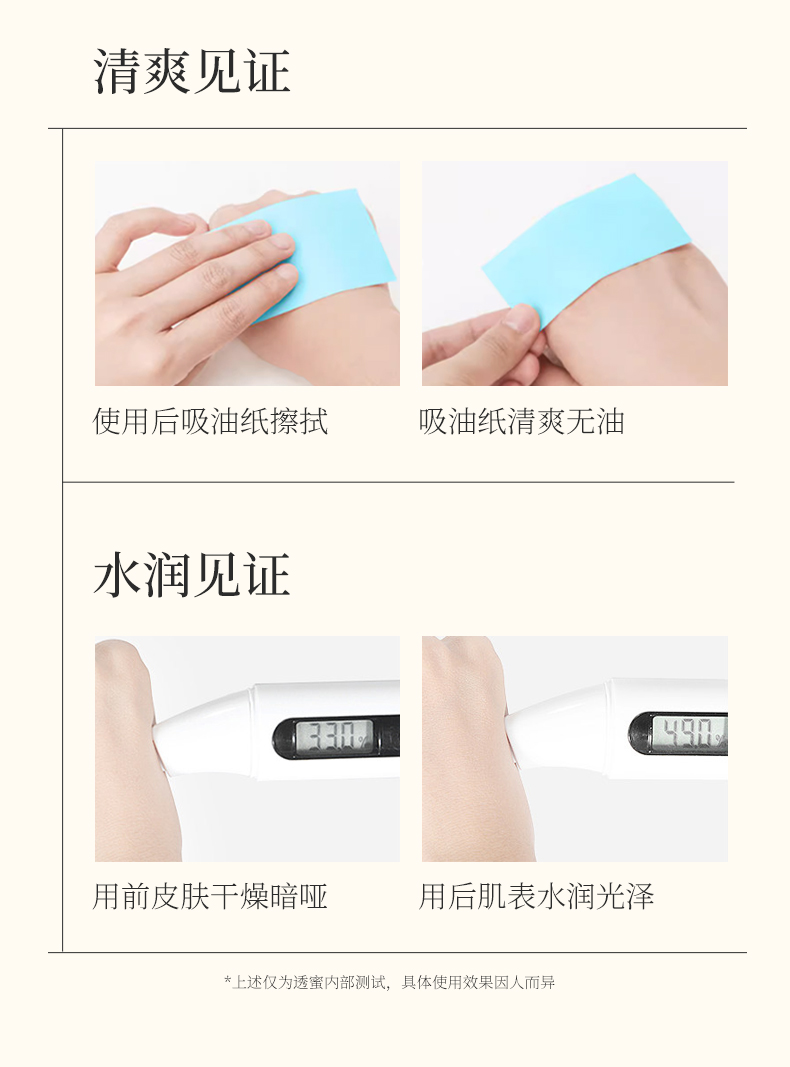 清爽见证

使用后吸油纸擦拭

吸油纸清爽无油

水润见证

33.0%

49.0%

用前皮肤干燥暗哑

用后肌表水润光泽

*上述仅为透蜜内部测试，具体使用效果因人而异