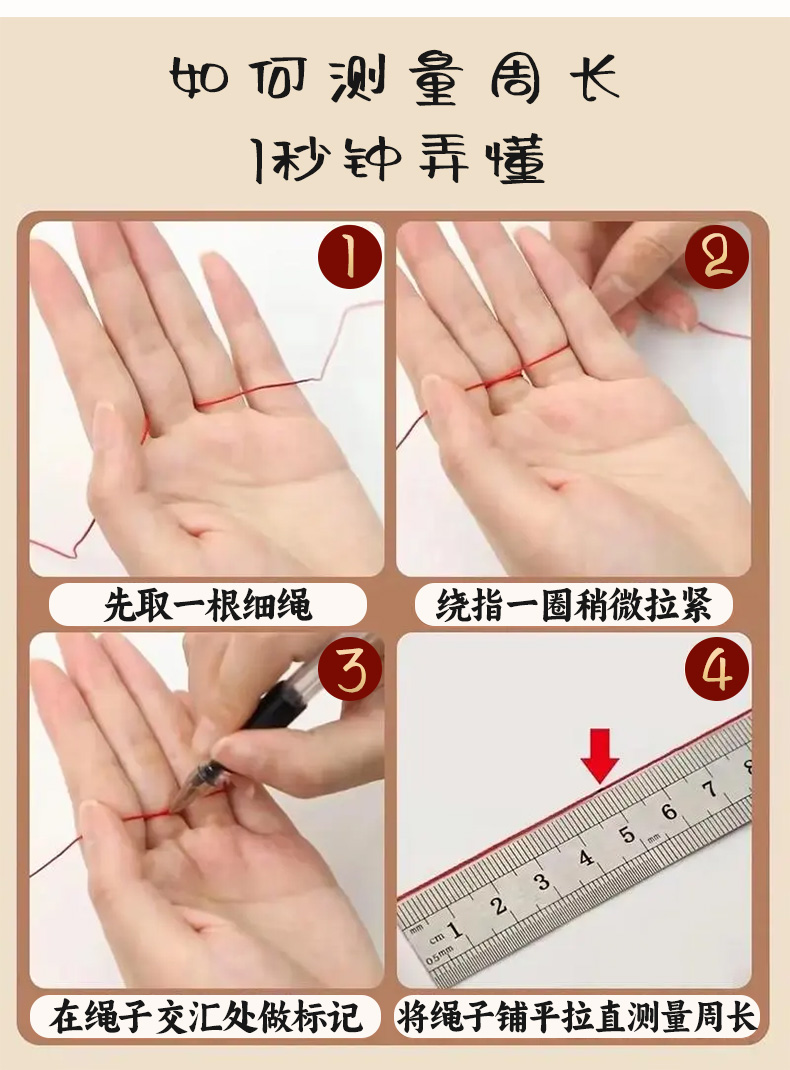 如何测量周长
1秒钟弄懂

1
先取一根细绳

2
绕指一圈稍微拉紧

3
在绳子交汇处做标记

4
cm 1 2 3 4 5 6 7 8
0.5mm
mm
将绳子铺平拉直测量周长