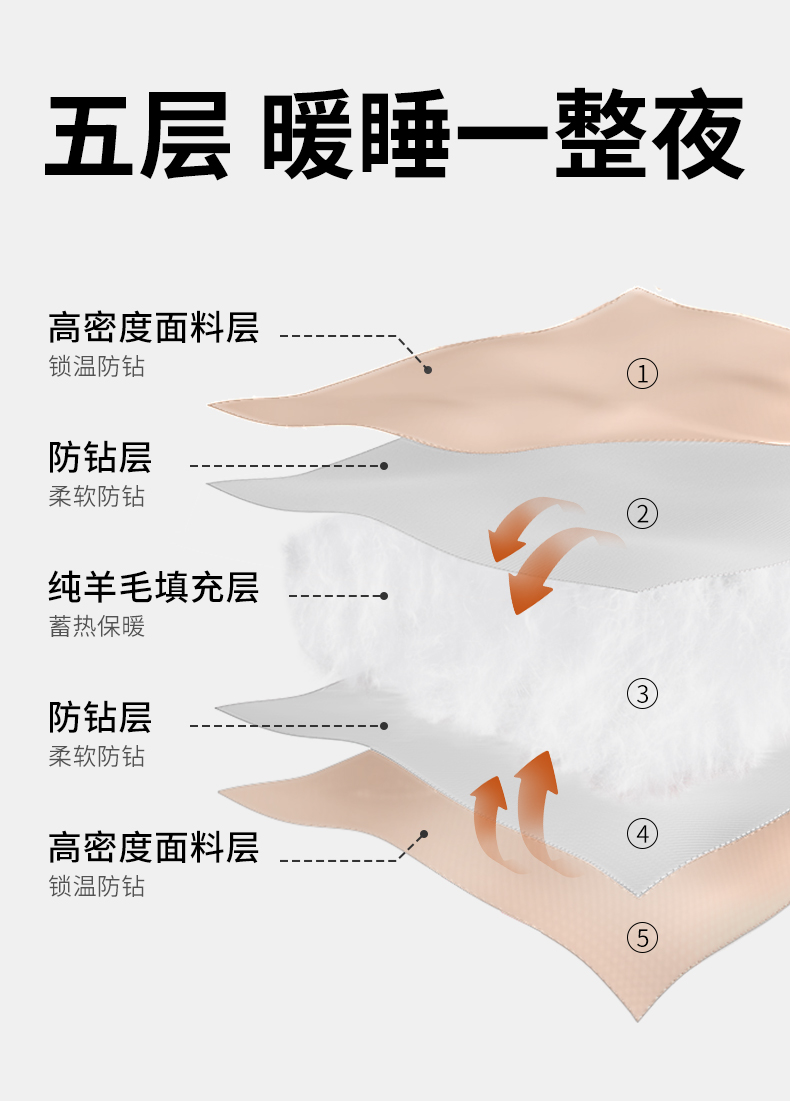 五层 暖睡一整夜

高密度面料层
锁温防钻

①

防钻层
柔软防钻

②

纯羊毛填充层
蓄热保暖

③

防钻层
柔软防钻

④

高密度面料层
锁温防钻

⑤