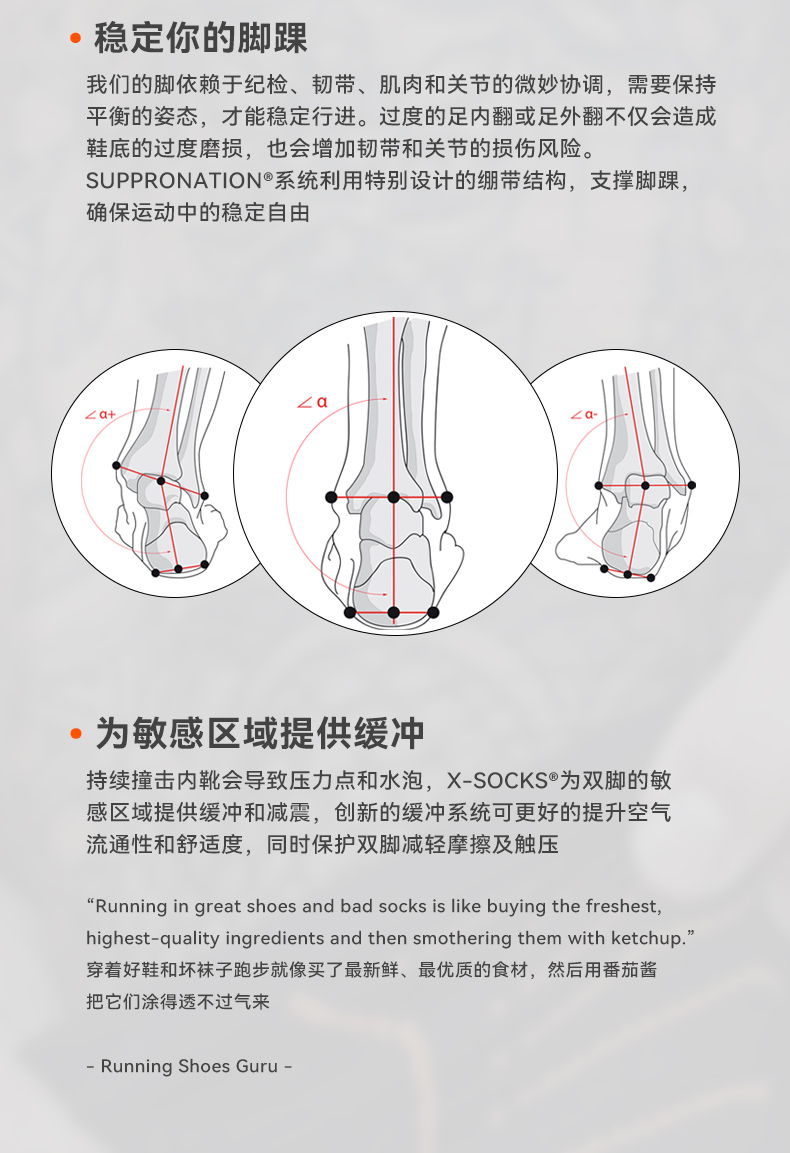 • 稳定你的脚踝

我们的脚依赖于纪检、韧带、肌肉和关节的微妙协调，需要保持平衡的姿态，才能稳定行进。过度的足内翻或足外翻不仅会造成鞋底的过度磨损，也会增加韧带和关节的损伤风险。SUPPRONATION®系统利用特别设计的绷带结构，支撑脚踝，确保运动中的稳定自由

∠α+

∠α

∠α-

• 为敏感区域提供缓冲

持续撞击内靴会导致压力点和水泡，X-SOCKS®为双脚的敏感区域提供缓冲和减震，创新的缓冲系统可更好的提升空气流通性和舒适度，同时保护双脚减轻摩擦及触压

“Running in great shoes and bad socks is like buying the freshest, highest-quality ingredients and then smothering them with ketchup.”
穿着好鞋和坏袜子跑步就像买了最新鲜、最优质的食材，然后用番茄酱把它们涂得透不过气来

- Running Shoes Guru -