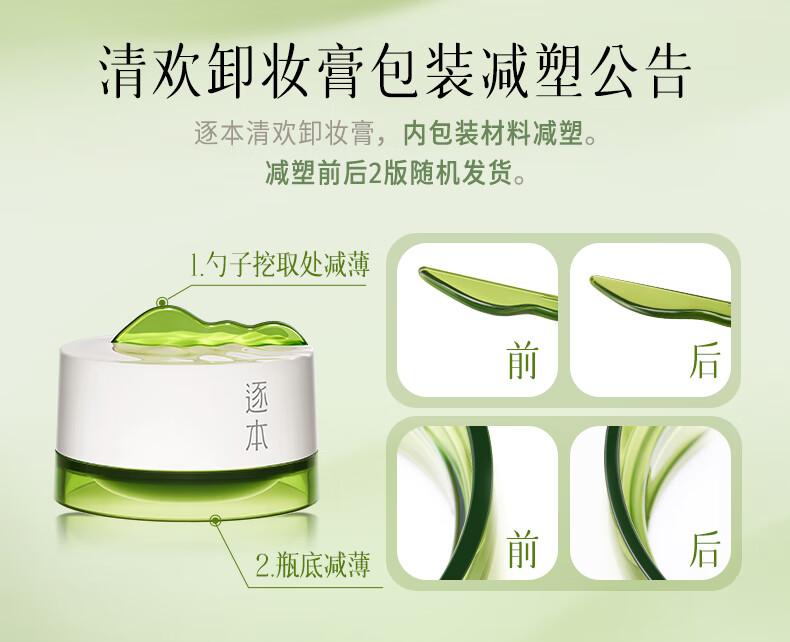 清欢卸妆膏包装减塑公告

逐本清欢卸妆膏，内包装材料减塑。
减塑前后2版随机发货。

1.勺子挖取处减薄

逐本

2.瓶底减薄

前

后

前

后