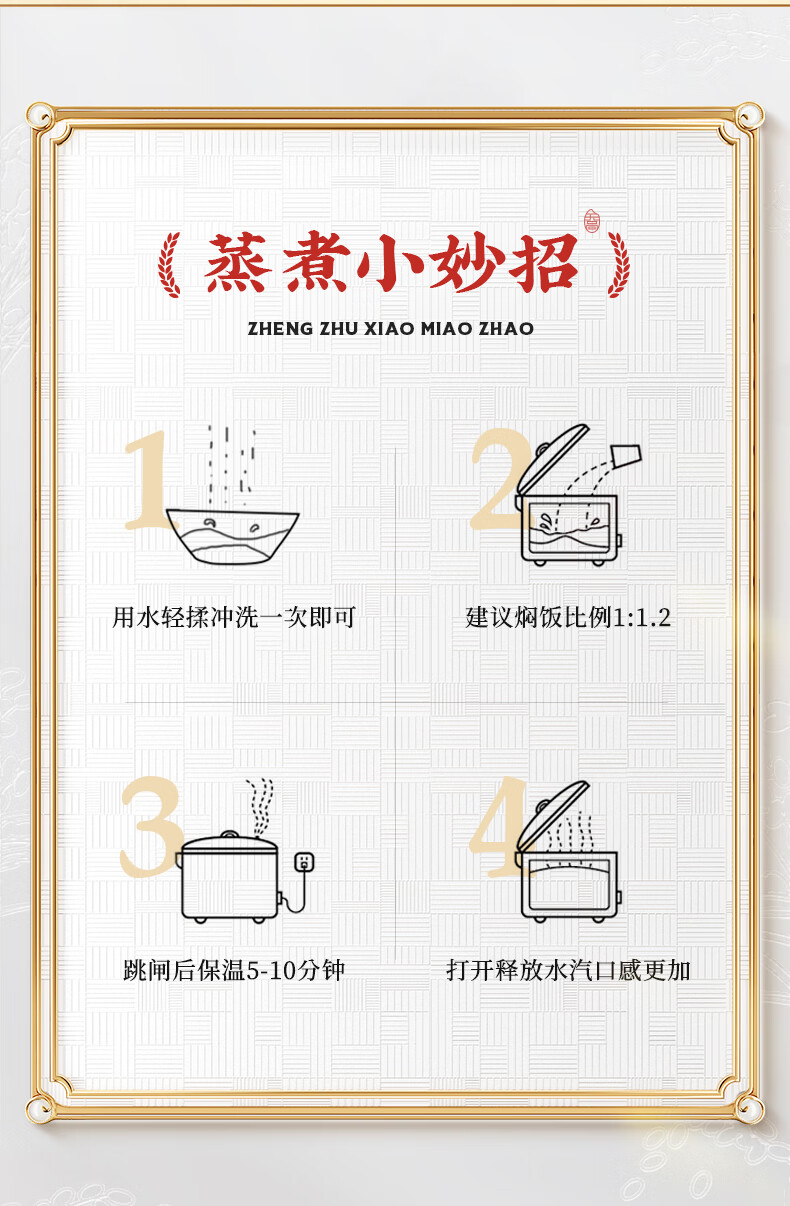 蒸煮小妙招

ZHENG ZHU XIAO MIAO ZHAO

1

用水轻揉冲洗一次即可

2

建议焖饭比例1:1.2

3

跳闸后保温5-10分钟

4

打开释放水汽口感更加