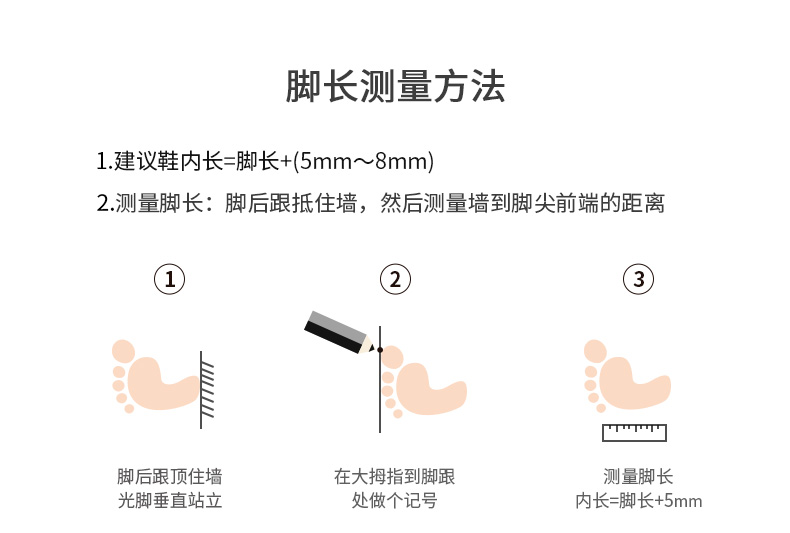 脚长测量方法

1.建议鞋内长=脚长+(5mm～8mm)

2.测量脚长：脚后跟抵住墙，然后测量墙到脚尖前端的距离

①

脚后跟顶住墙
光脚垂直站立

②

在大拇指到脚跟
处做个记号

③

测量脚长
内长=脚长+5mm