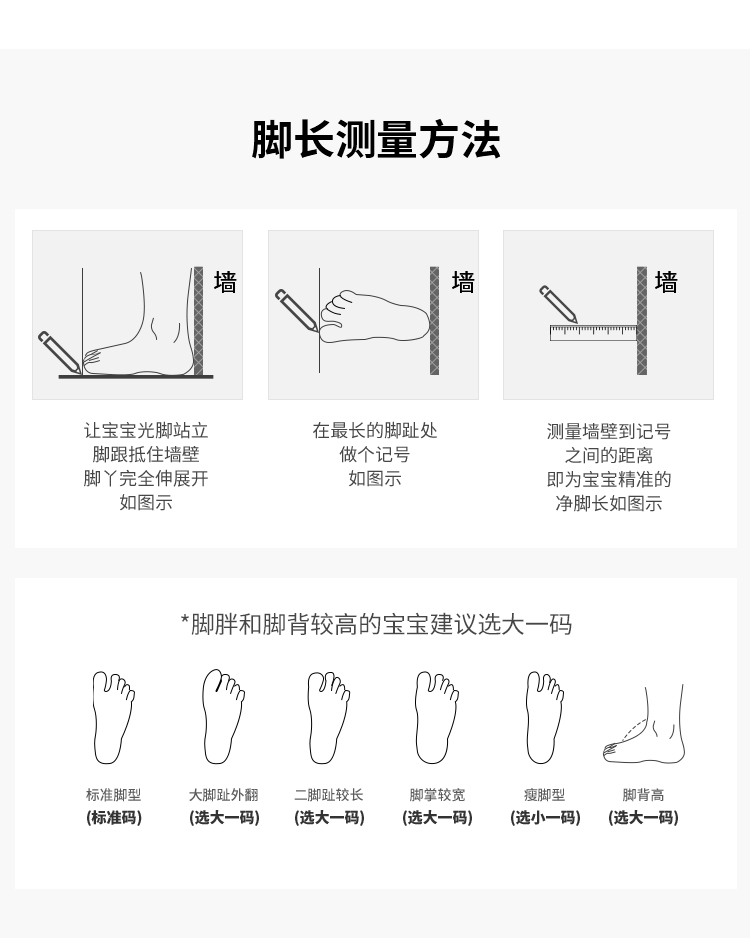 脚长测量方法

墙

让宝宝光脚站立
脚跟抵住墙壁
脚丫完全伸展开
如图示

墙

在最长的脚趾处
做个记号
如图示

墙

测量墙壁到记号
之间的距离
即为宝宝精准的
净脚长如图示

*脚胖和脚背较高的宝宝建议选大一码

标准脚型
(标准码)

大脚趾外翻
(选大一码)

二脚趾较长
(选大一码)

脚掌较宽
(选大一码)

瘦脚型
(选小一码)

脚背高
(选大一码)