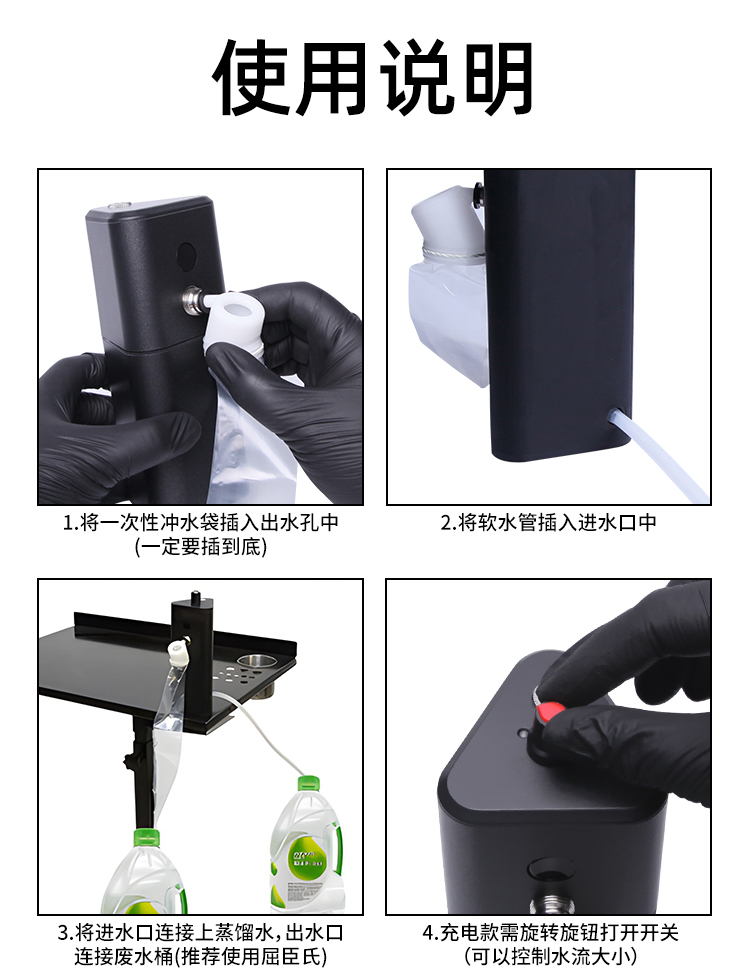 使用说明

1.将一次性冲水袋插入出水孔中
(一定要插到底)

2.将软水管插入进水口中

3.将进水口连接上蒸馏水，出水口连接废水桶(推荐使用屈臣氏)

4.充电款需旋转旋钮打开开关
(可以控制水流大小)