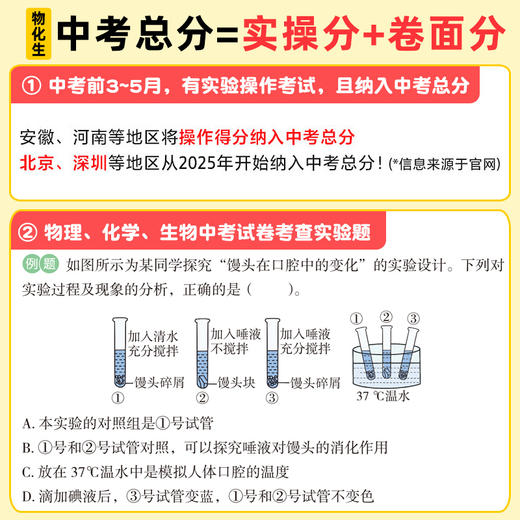 物化生 中考总分=实操分+卷面分

① 中考前3~5月，有实验操作考试，且纳入中考总分

安徽、河南等地区将操作得分纳入中考总分
北京、深圳等地区从2025年开始纳入中考总分！(*信息来源于官网)

② 物理、化学、生物中考试卷考查实验题

例题 如图所示为某同学探究“馒头在口腔中的变化”的实验设计。下列对实验过程及现象的分析，正确的是（　　）。

加入清水 充分搅拌
馒头碎屑
①
加入唾液 不搅拌
馒头块
②
加入唾液 充分搅拌
馒头碎屑
③
① ② ③
37 ℃温水

A. 本实验的对照组是①号试管
B. ①号和②号试管对照，可以探究唾液对馒头的消化作用
C. 放在 37℃温水中是模拟人体口腔的温度
D. 滴加碘液后，③号试管变蓝，①号和②号试管不变色