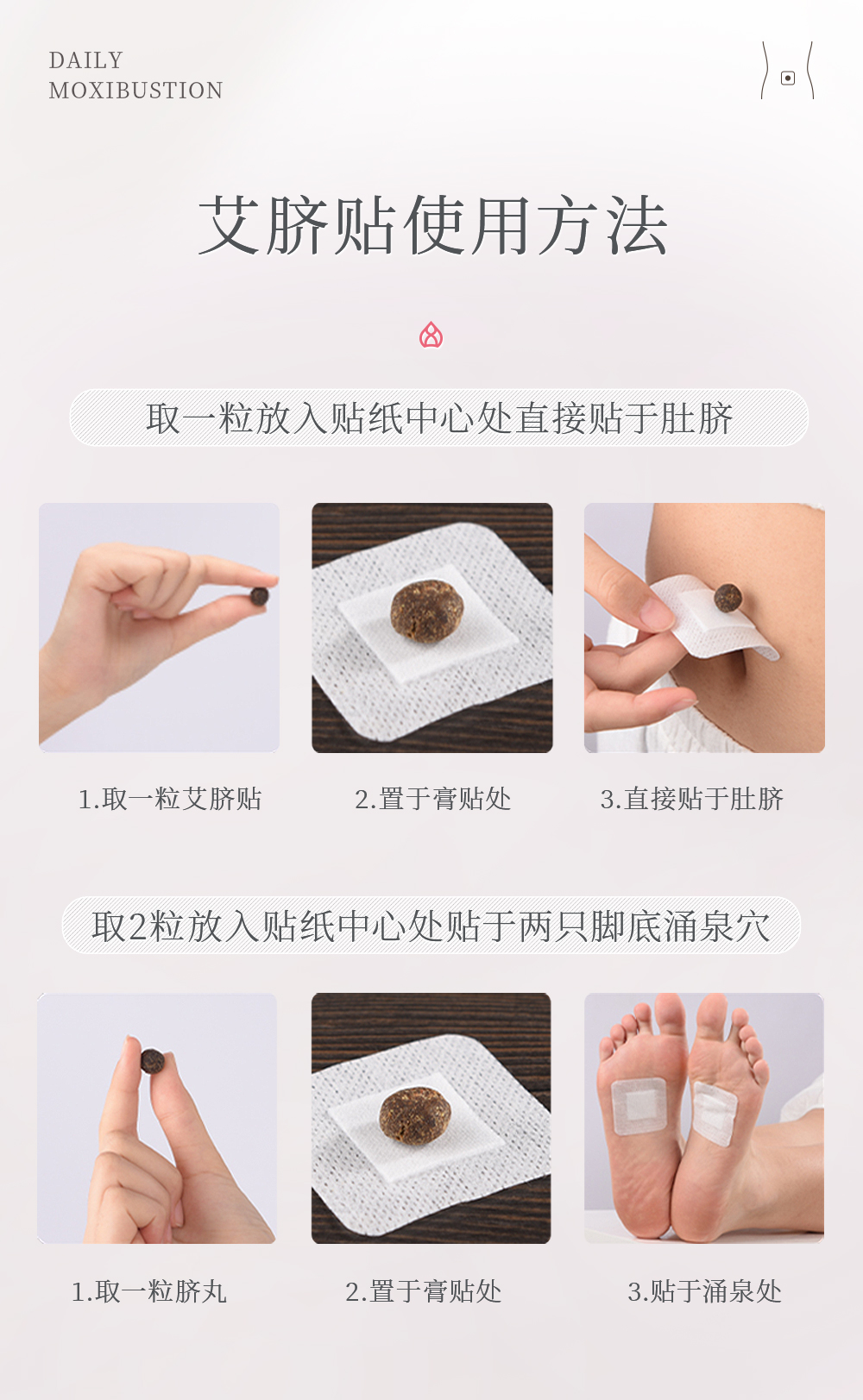 DAILY
MOXIBUSTION

艾脐贴使用方法

取一粒放入贴纸中心处直接贴于肚脐

1.取一粒艾脐贴

2.置于膏贴处

3.直接贴于肚脐

取2粒放入贴纸中心处贴于两只脚底涌泉穴

1.取一粒脐丸

2.置于膏贴处

3.贴于涌泉处