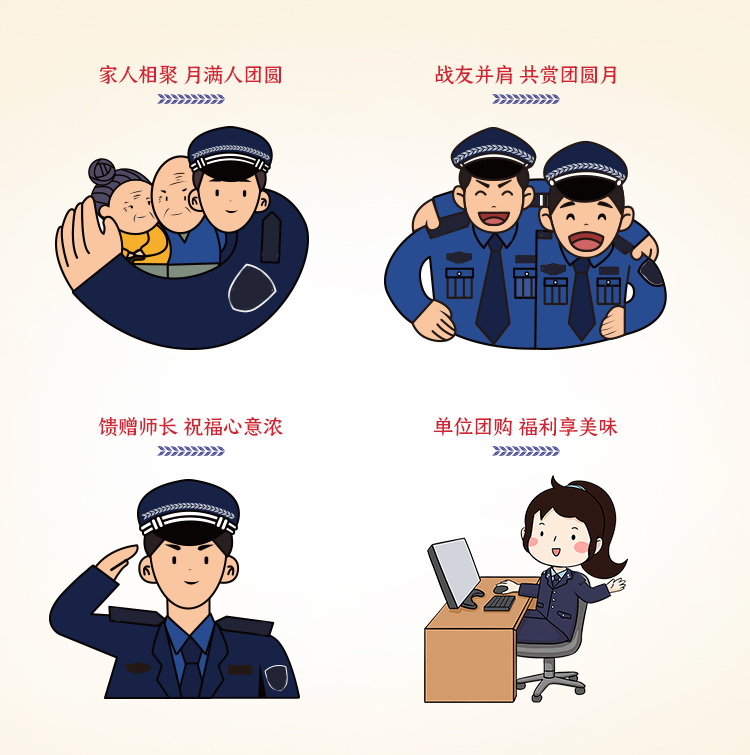 家人相聚 月满人团圆

战友并肩 共赏团圆月

馈赠师长 祝福心意浓

单位团购 福利享美味