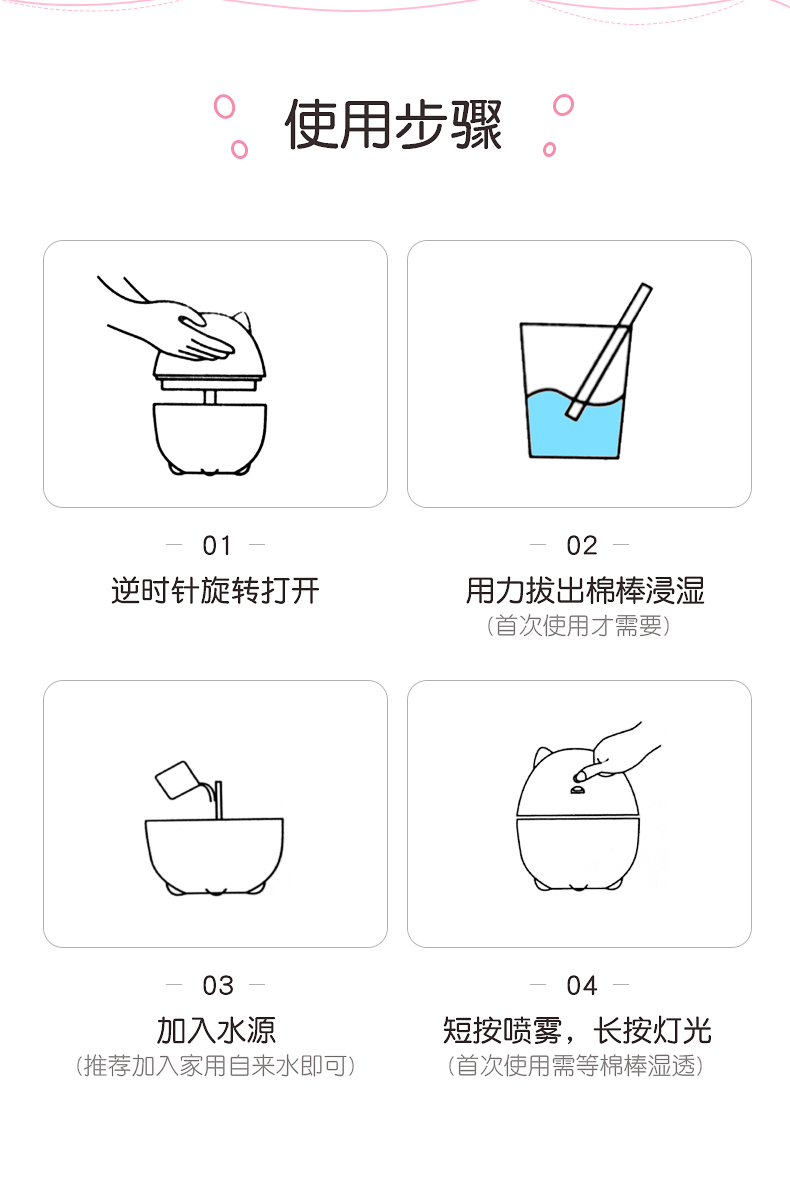 使用步骤

— 01 —
逆时针旋转打开

— 02 —
用力拔出棉棒浸湿
（首次使用才需要）

— 03 —
加入水源
（推荐加入家用自来水即可）

— 04 —
短按喷雾，长按灯光
（首次使用需等棉棒湿透）