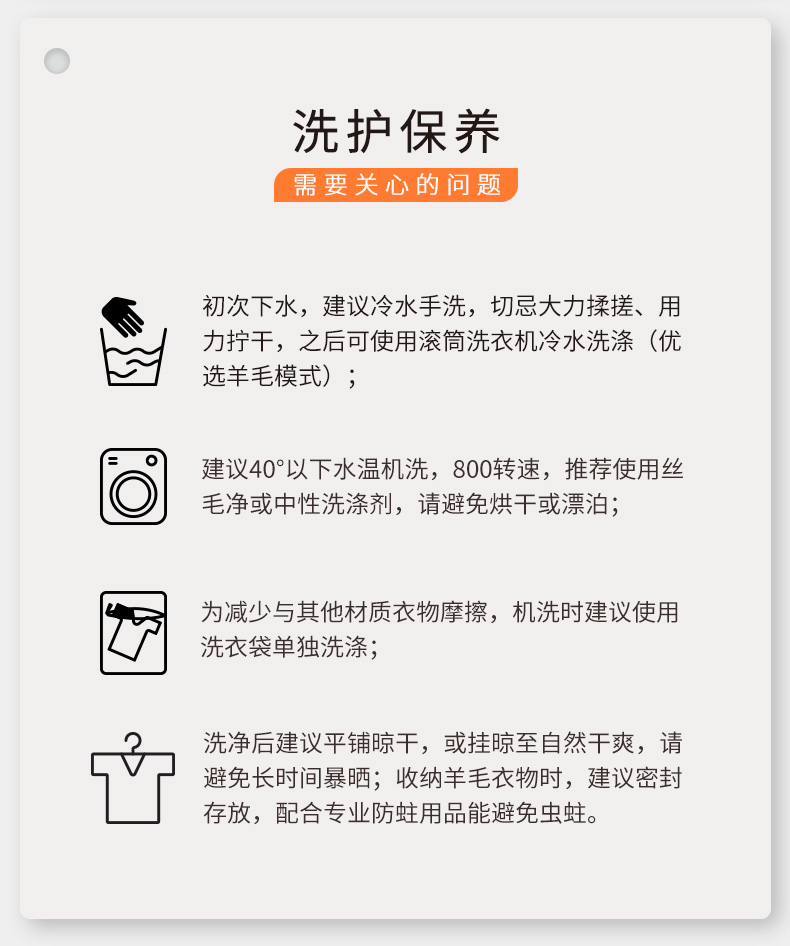 洗护保养

需要关心的问题

初次下水，建议冷水手洗，切忌大力揉搓、用力拧干，之后可使用滚筒洗衣机冷水洗涤（优选羊毛模式）；

建议40°以下水温机洗，800转速，推荐使用丝毛净或中性洗涤剂，请避免烘干或漂泊；

为减少与其他材质衣物摩擦，机洗时建议使用洗衣袋单独洗涤；

洗净后建议平铺晾干，或挂晾至自然干爽，请避免长时间暴晒；收纳羊毛衣物时，建议密封存放，配合专业防蛀用品能避免虫蛀。