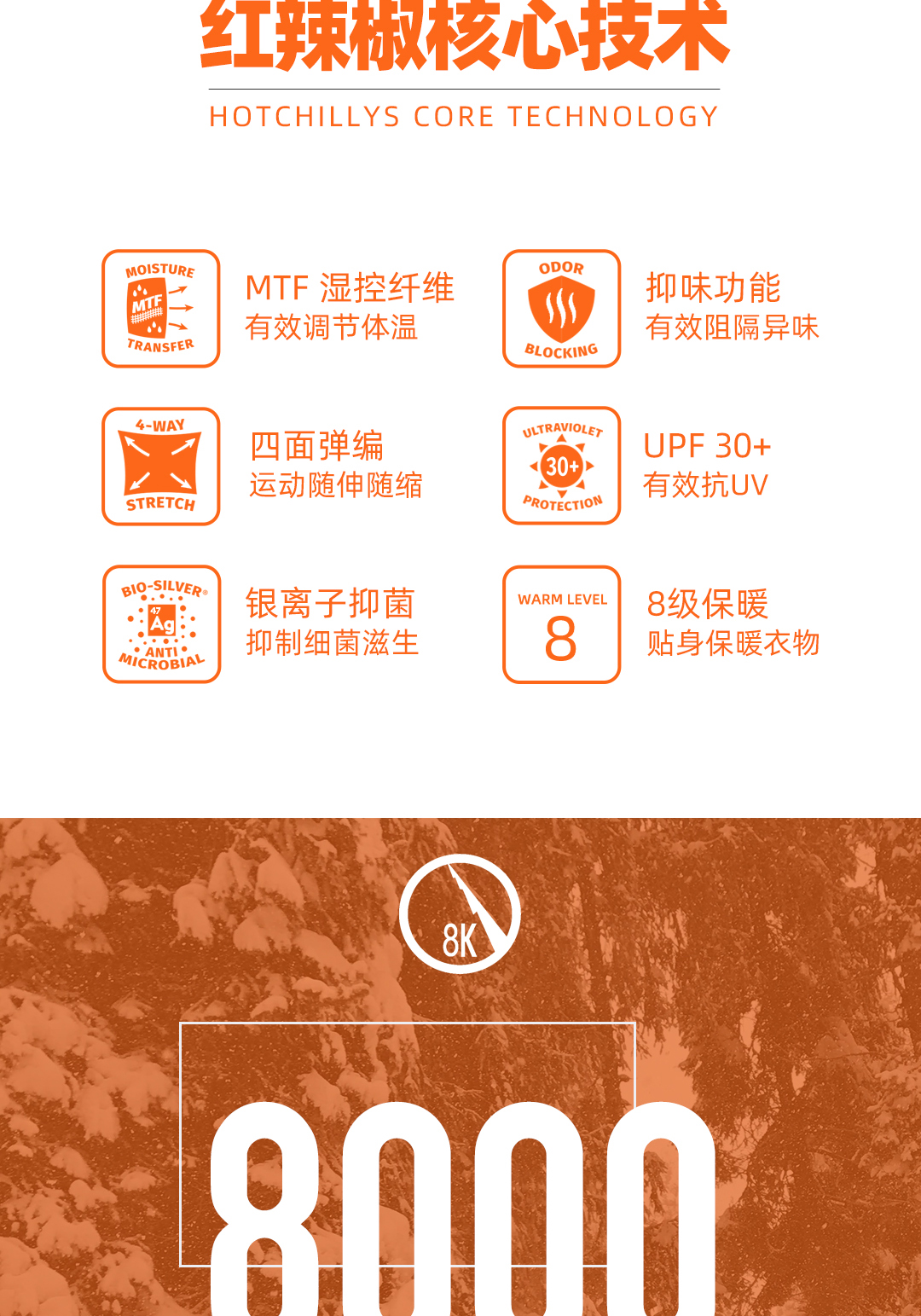 红辣椒核心技术

HOTCHILLYS CORE TECHNOLOGY

MOISTURE MTF TRANSFER

MTF 湿控纤维
有效调节体温

ODOR BLOCKING

抑味功能
有效阻隔异味

4-WAY STRETCH

四面弹编
运动随伸随缩

ULTRAVIOLET 30+ PROTECTION

UPF 30+
有效抗UV

BIO-SILVER® 47 Ag ANTI MICROBIAL

银离子抑菌
抑制细菌滋生

WARM LEVEL 8

8级保暖
贴身保暖衣物

8K

8000