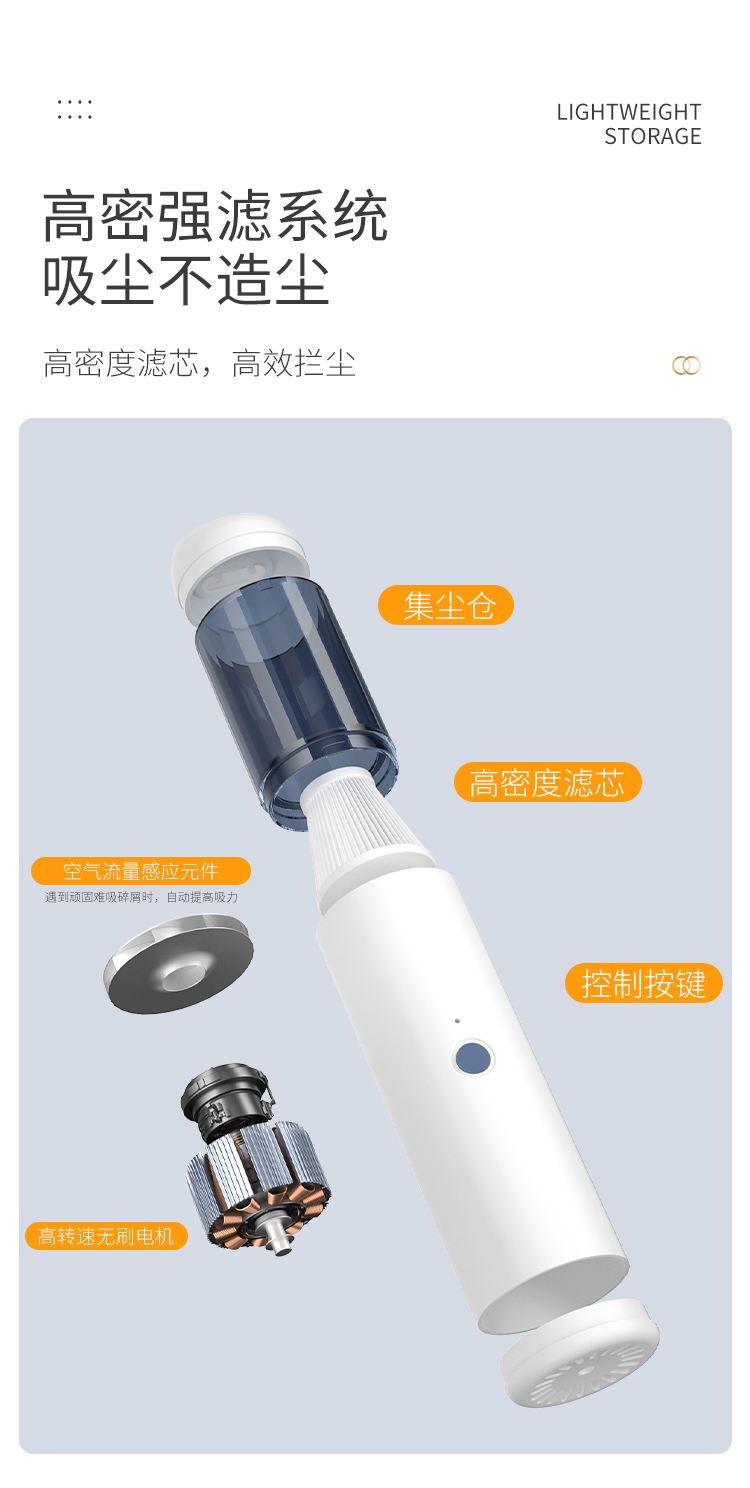 LIGHTWEIGHT
STORAGE

高密强滤系统
吸尘不造尘

高密度滤芯，高效拦尘

集尘仓

高密度滤芯

空气流量感应元件
遇到顽固难吸碎屑时，自动提高吸力

控制按键

高转速无刷电机