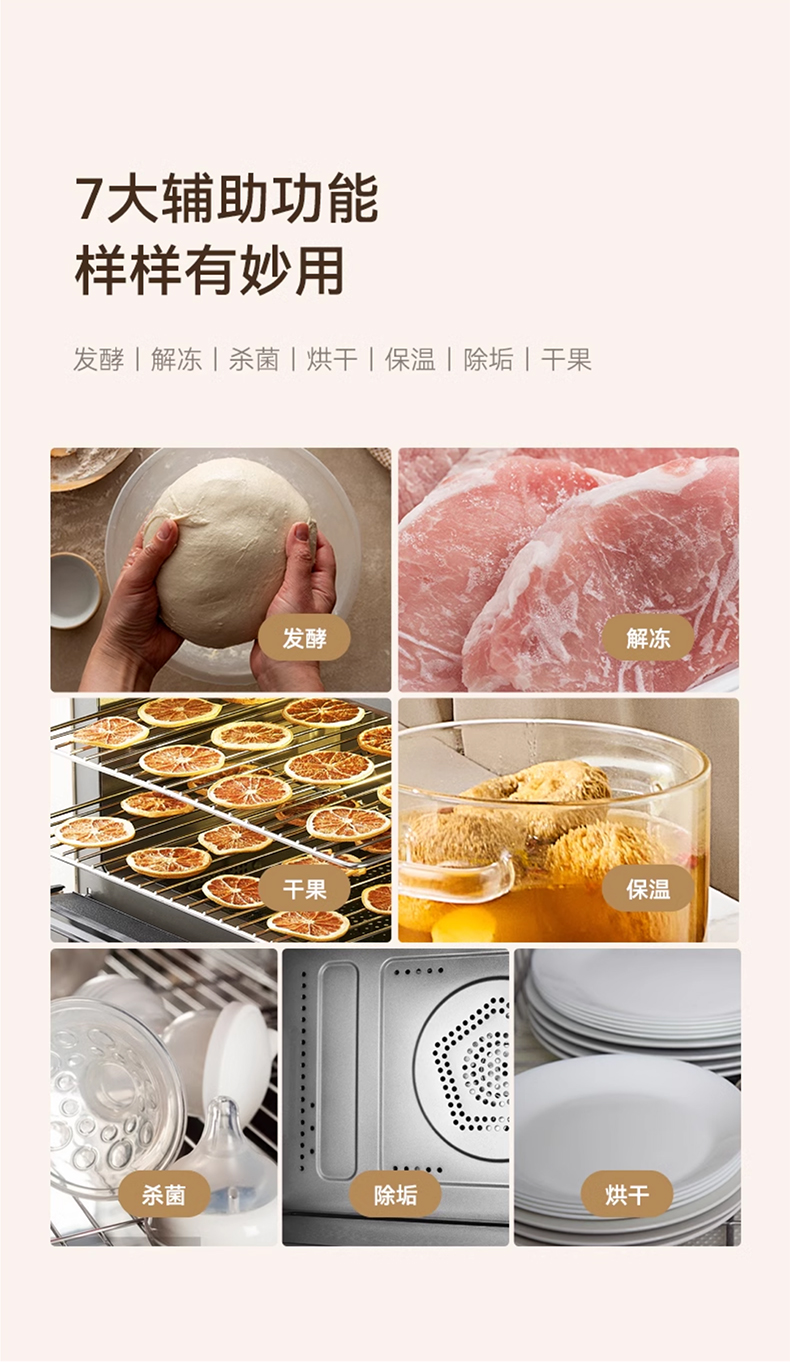 7大辅助功能
样样有妙用

发酵 | 解冻 | 杀菌 | 烘干 | 保温 | 除垢 | 干果

发酵

解冻

干果

保温

杀菌

除垢

烘干